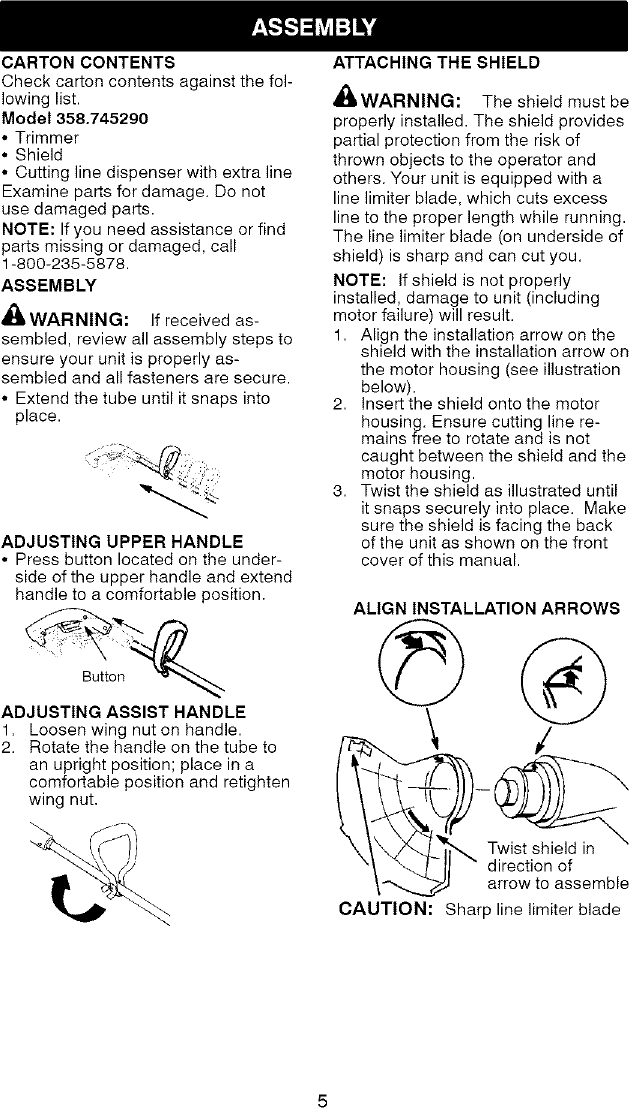 ASSEMBLY

CARTON CONTENTS
Check carton contents against the following list.
Model 358.745290
• Trimmer
• Shield
• Cutting line dispenser with extra line
Examine parts for damage. Do not use damaged parts.
NOTE: If you need assistance or find parts missing or damaged, call 1-800-235-5878.

ASSEMBLY
WARNING: If received assembled, review all assembly steps to ensure your unit is properly assembled and all fasteners are secure.
• Extend the tube until it snaps into place.

ADJUSTING UPPER HANDLE
• Press button located on the underside of the upper handle and extend handle to a comfortable position.

Button

ADJUSTING ASSIST HANDLE
1. Loosen wing nut on handle.
2. Rotate the handle on the tube to an upright position; place in a comfortable position and retighten wing nut.

ATTACHING THE SHIELD
WARNING: The shield must be properly installed. The shield provides partial protection from the risk of thrown objects to the operator and others. Your unit is equipped with a line limiter blade, which cuts excess line to the proper length while running. The line limiter blade (on underside of shield) is sharp and can cut you.
NOTE: If shield is not properly installed, damage to unit (including motor failure) will result.
1. Align the installation arrow on the shield with the installation arrow on the motor housing (see illustration below).
2. Insert the shield onto the motor housing. Ensure cutting line remains free to rotate and is not caught between the shield and the motor housing.
3. Twist the shield as illustrated until it snaps securely into place. Make sure the shield is facing the back of the unit as shown on the front cover of this manual.

ALIGN INSTALLATION ARROWS

Twist shield in direction of arrow to assemble

CAUTION: Sharp line limiter blade

5