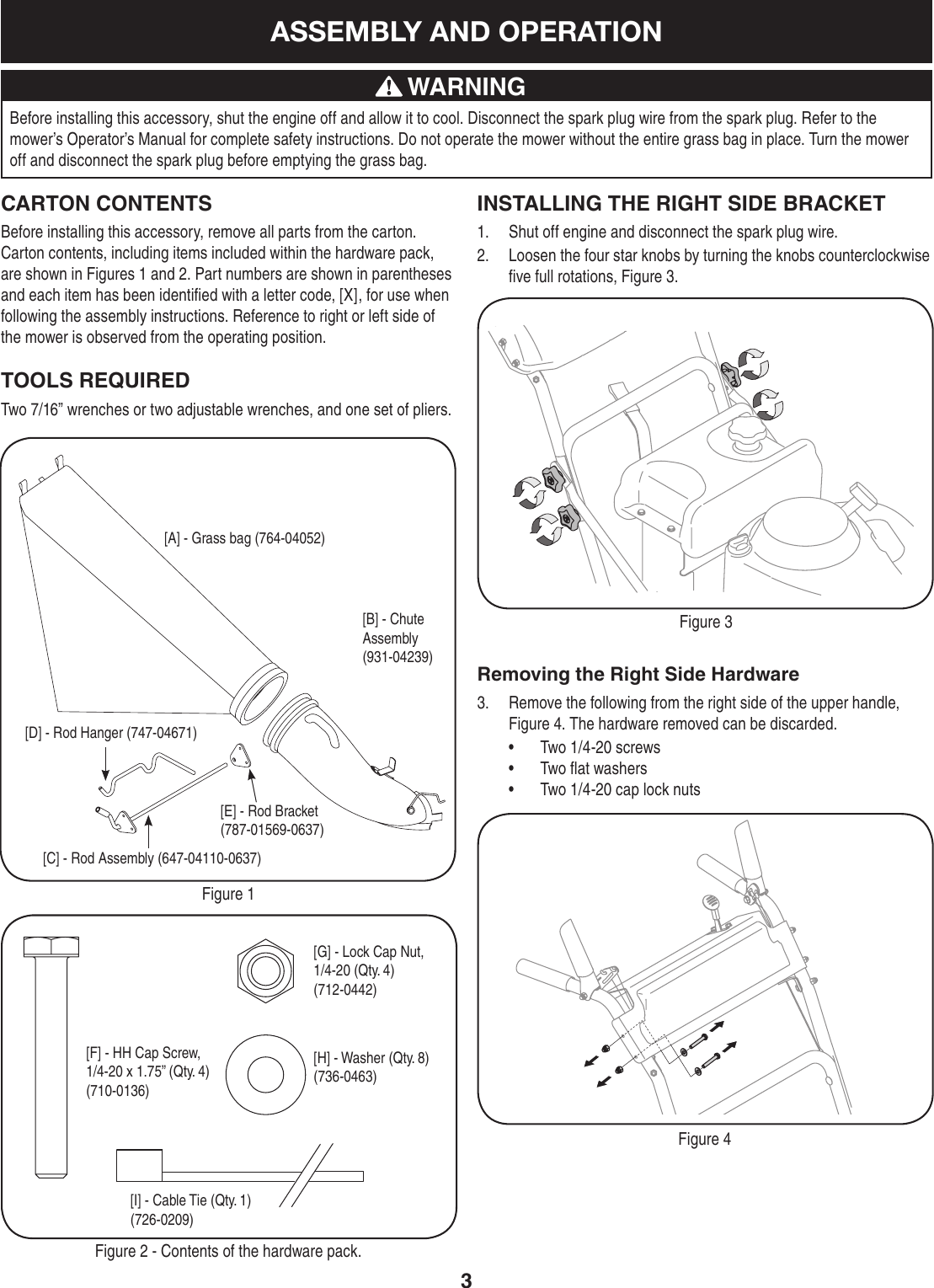 ASSEMBLY AND OPERATION

WARNING

Before installing this accessory, shut the engine off and allow it to cool. Disconnect the spark plug wire from the spark plug. Refer to the mower's Operator's Manual for complete safety instructions. Do not operate the mower without the entire grass bag in place. Turn the mower off and disconnect the spark plug before emptying the grass bag.

CARTON CONTENTS

Before installing this accessory, remove all parts from the carton. Carton contents, including items included within the hardware pack, are shown in Figures 1 and 2. Part numbers are shown in parentheses and each item has been identified with a letter code, [X], for use when following the assembly instructions. Reference to right or left side of the mower is observed from the operating position.

TOOLS REQUIRED

Two 7/16" wrenches or two adjustable wrenches, and one set of pliers.

[A] - Grass bag (764-04052)

[B] - Chute Assembly (931-04239)

[D] - Rod Hanger (747-04671)

[E] - Rod Bracket (787-01569-0637)

[C] - Rod Assembly (647-04110-0637)

Figure 1

[G] - Lock Cap Nut, 1/4-20 (Qty. 4) (712-0442)

[F] - HH Cap Screw, 1/4-20 x 1.75" (Qty. 4) (710-0136)

[H] - Washer (Qty. 8) (736-0463)

[I] - Cable Tie (Qty. 1) (726-0209)

Figure 2 - Contents of the hardware pack.

INSTALLING THE RIGHT SIDE BRACKET

1. Shut off engine and disconnect the spark plug wire.

2. Loosen the four star knobs by turning the knobs counterclockwise five full rotations, Figure 3.

Figure 3

Removing the Right Side Hardware

3. Remove the following from the right side of the upper handle, Figure 4. The hardware removed can be discarded.

• Two 1/4-20 screws
• Two flat washers
• Two 1/4-20 cap lock nuts

Figure 4

3