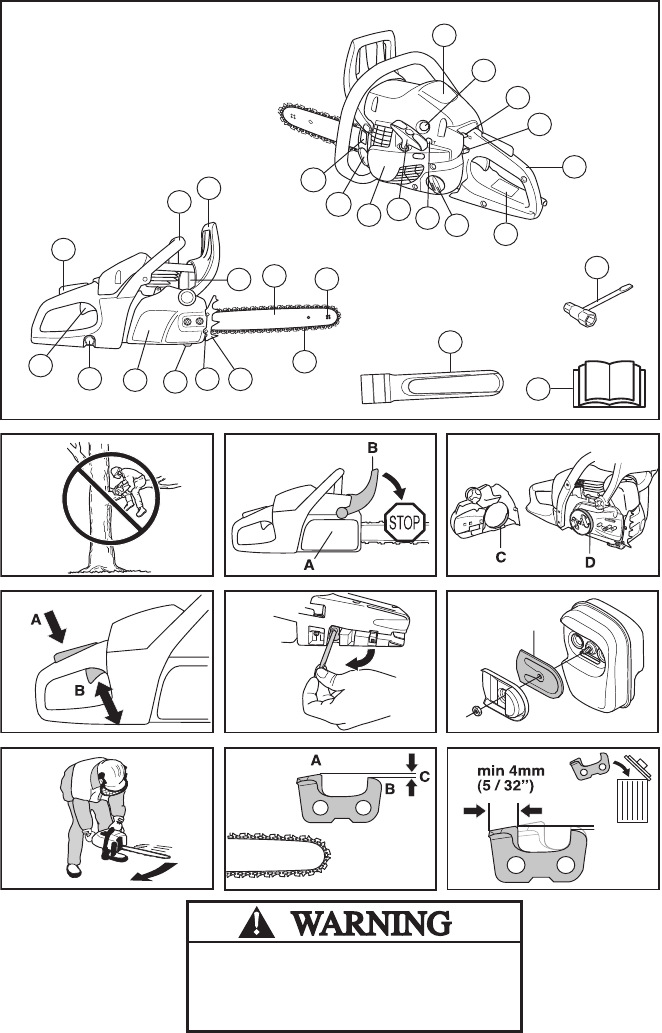 B

STOP

A

C

D

A

B

A

C

B

min 4mm
(5 / 32")

WARNING