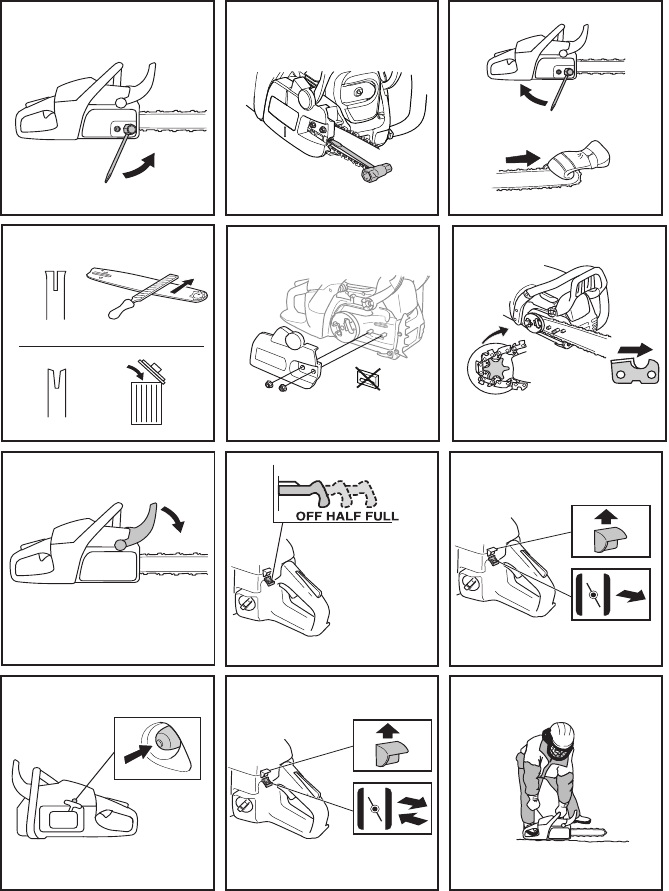 OFF HALF FULL