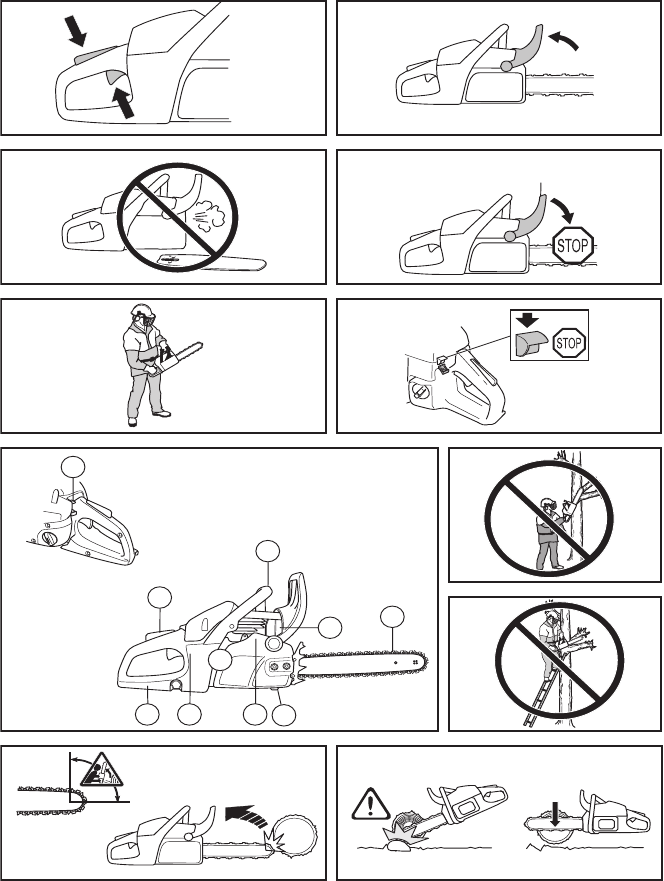 STOP

STOP