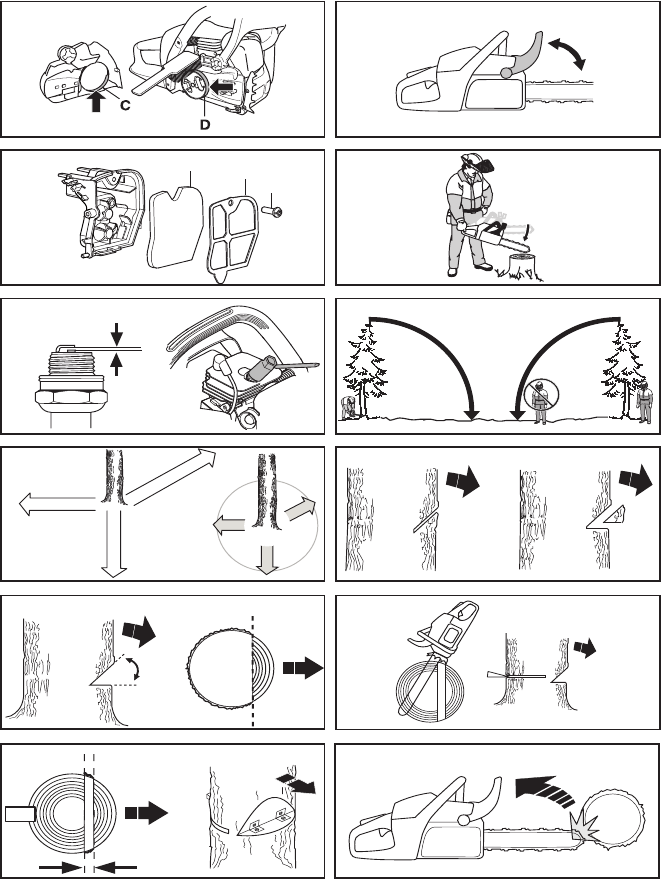 C
D