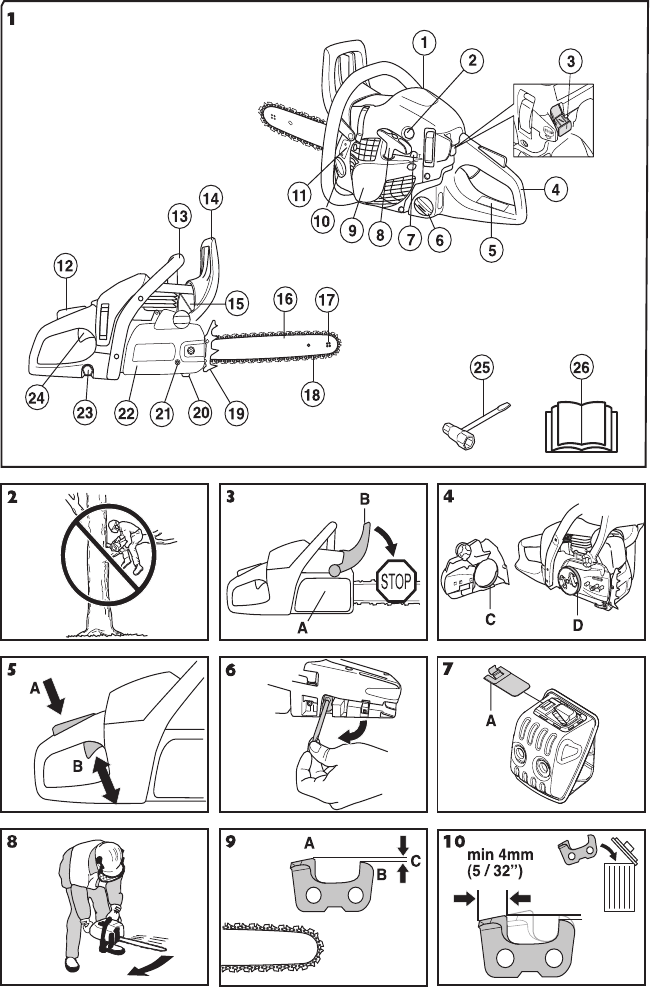 1

1 2 3 4 5 6 7 8 9 10 11

12 13 14 15 16 17 18 19 20 21 22 23 24

25 26

2

3
B
STOP
A

4
C
D

5
A
B

6

7
A

8

9
A
B
C

10
min 4mm
(5 / 32")