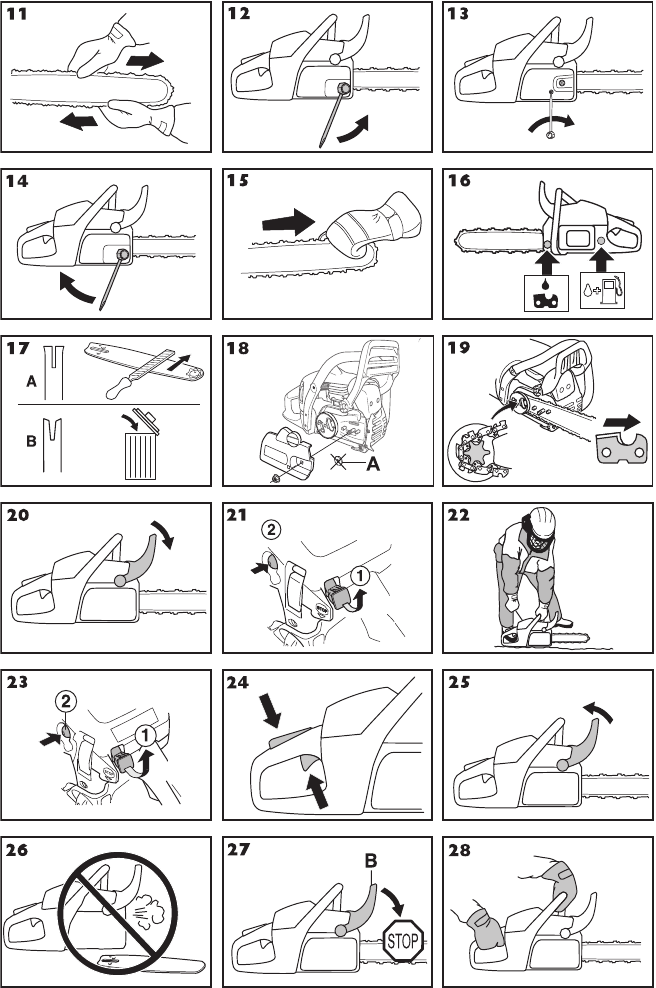 11

12

13

14

15

16

17

A

B

18

A

19

20

21

2

1

22

23

2

1

24

25

26

27

B

STOP

28