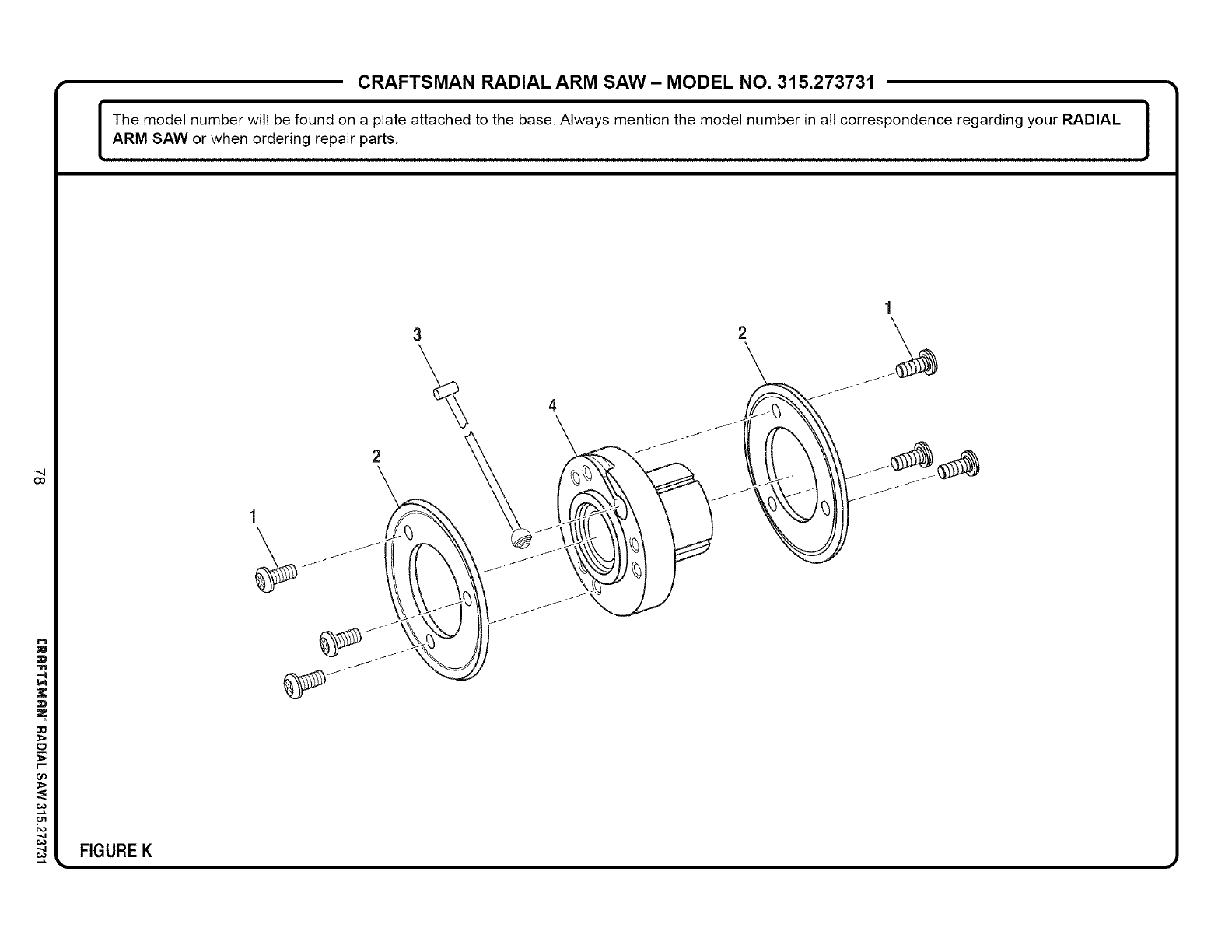 CRAFTSMAN RADIAL ARM SAW – MODEL NO. 315.273731

The model number will be found on a plate attached to the base. Always mention the model number in all correspondence regarding your RADIAL ARM SAW or when ordering repair parts.

3

2

1

4

2

1

FIGURE K

78

CRAFTSMAN® RADIAL SAW 315.273731