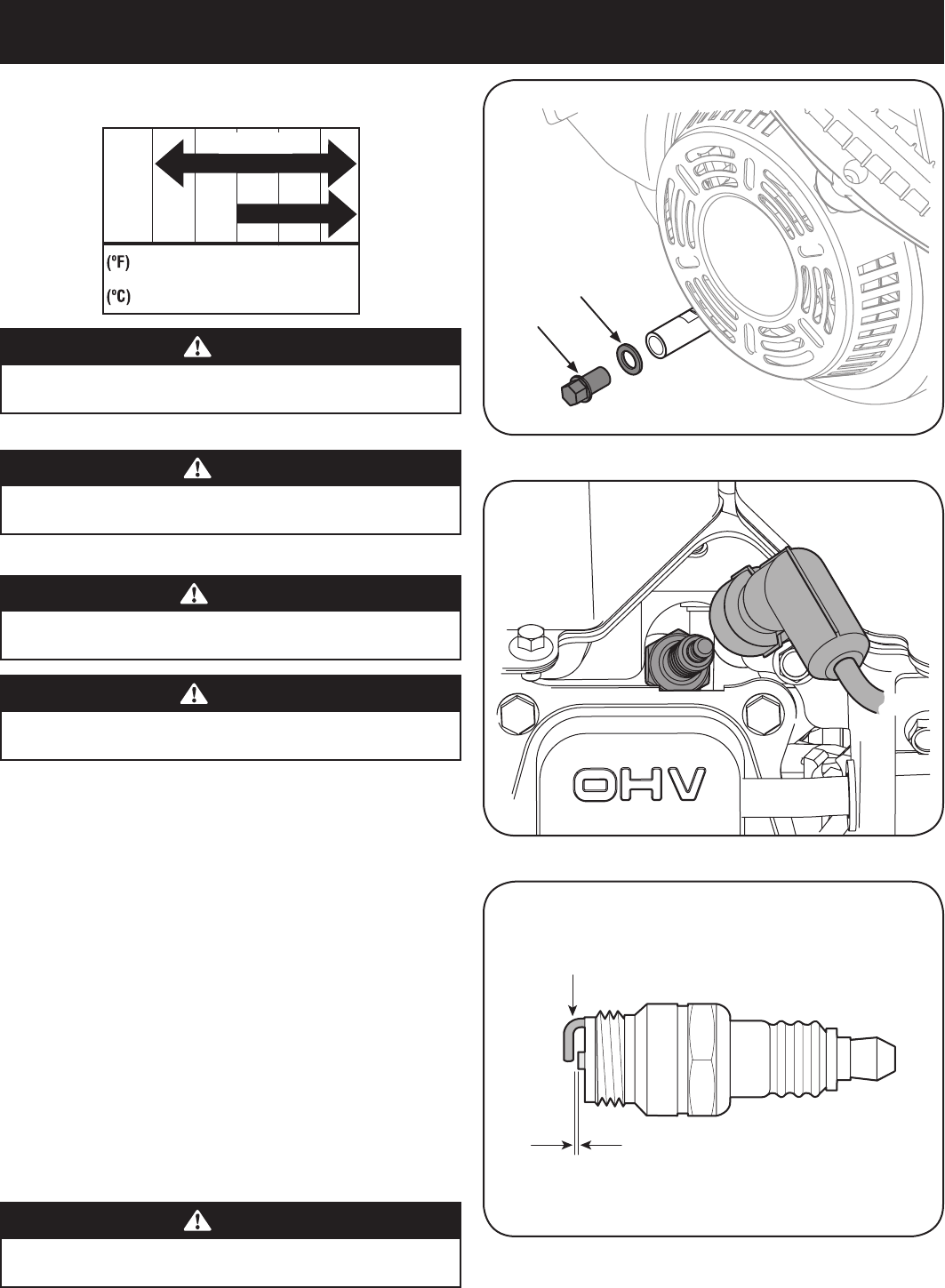 (ºF)

(ºC)

OHV