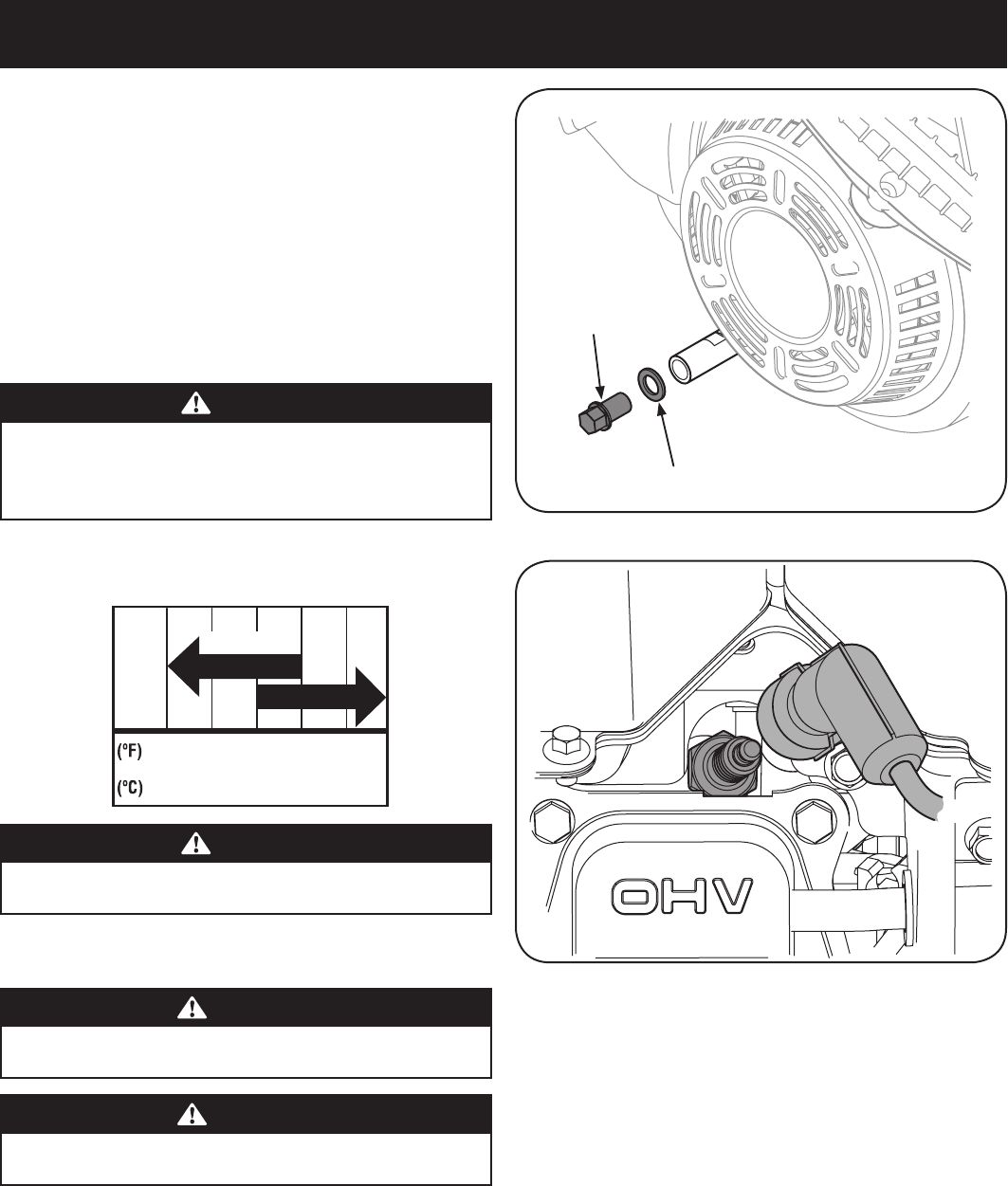 (°F)
(°C)

OHV