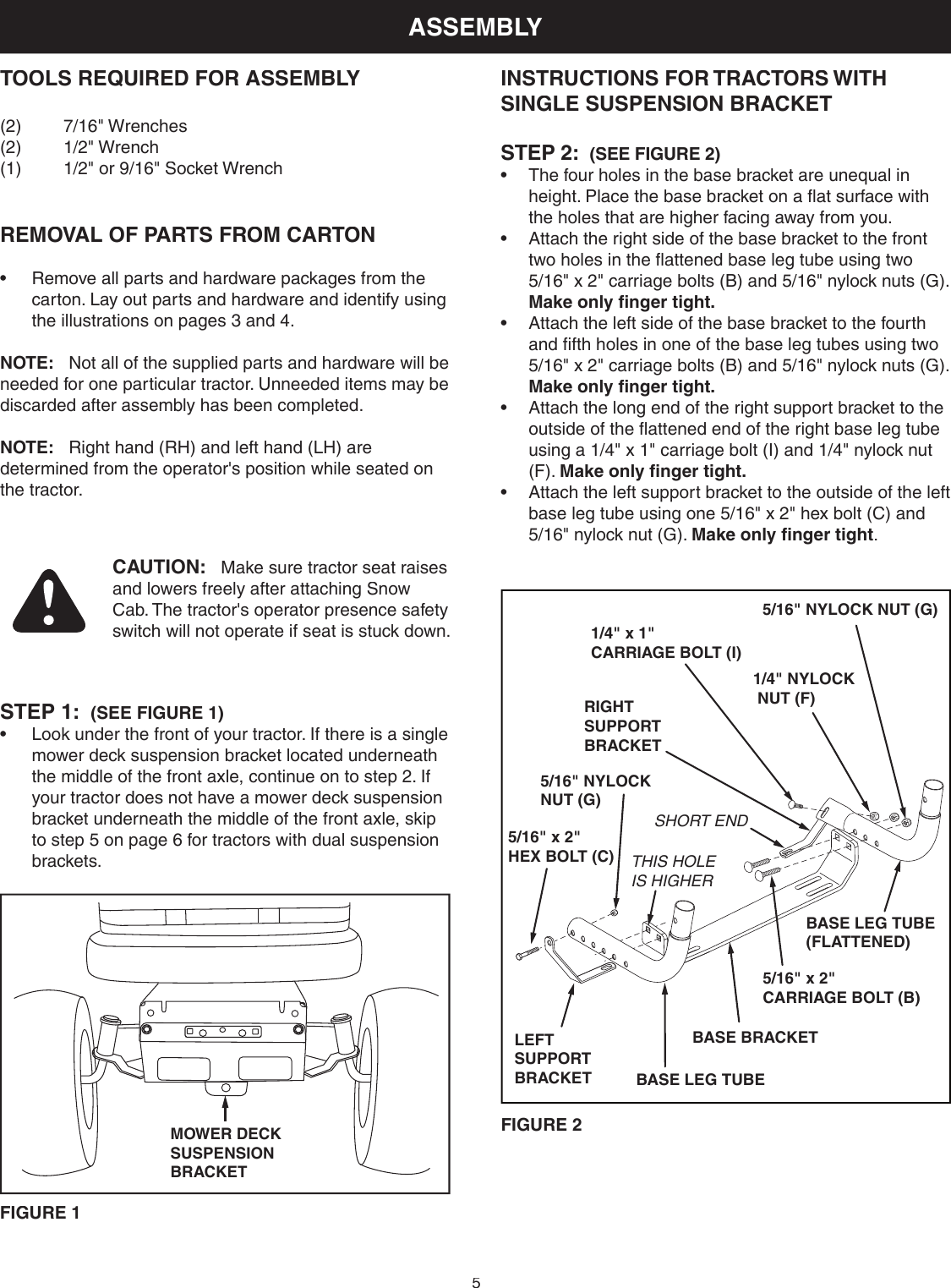 ASSEMBLY

TOOLS REQUIRED FOR ASSEMBLY

(2) 7/16" Wrenches
(2) 1/2" Wrench
(1) 1/2" or 9/16" Socket Wrench

REMOVAL OF PARTS FROM CARTON

• Remove all parts and hardware packages from the carton. Lay out parts and hardware and identify using the illustrations on pages 3 and 4.

NOTE: Not all of the supplied parts and hardware will be needed for one particular tractor. Unneeded items may be discarded after assembly has been completed.

NOTE: Right hand (RH) and left hand (LH) are determined from the operator's position while seated on the tractor.

CAUTION: Make sure tractor seat raises and lowers freely after attaching Snow Cab. The tractor's operator presence safety switch will not operate if seat is stuck down.

STEP 1: (SEE FIGURE 1)
• Look under the front of your tractor. If there is a single mower deck suspension bracket located underneath the middle of the front axle, continue on to step 2. If your tractor does not have a mower deck suspension bracket underneath the middle of the front axle, skip to step 5 on page 6 for tractors with dual suspension brackets.

MOWER DECK SUSPENSION BRACKET

FIGURE 1

INSTRUCTIONS FOR TRACTORS WITH SINGLE SUSPENSION BRACKET

STEP 2: (SEE FIGURE 2)
• The four holes in the base bracket are unequal in height. Place the base bracket on a flat surface with the holes that are higher facing away from you.
• Attach the right side of the base bracket to the front two holes in the flattened base leg tube using two 5/16" x 2" carriage bolts (B) and 5/16" nylock nuts (G). Make only finger tight.
• Attach the left side of the base bracket to the fourth and fifth holes in one of the base leg tubes using two 5/16" x 2" carriage bolts (B) and 5/16" nylock nuts (G). Make only finger tight.
• Attach the long end of the right support bracket to the outside of the flattened end of the right base leg tube using a 1/4" x 1" carriage bolt (I) and 1/4" nylock nut (F). Make only finger tight.
• Attach the left support bracket to the outside of the left base leg tube using one 5/16" x 2" hex bolt (C) and 5/16" nylock nut (G). Make only finger tight.

5/16" NYLOCK NUT (G)
1/4" x 1" CARRIAGE BOLT (I)
1/4" NYLOCK NUT (F)
RIGHT SUPPORT BRACKET
5/16" NYLOCK NUT (G)
SHORT END
5/16" x 2" HEX BOLT (C)
THIS HOLE IS HIGHER
BASE LEG TUBE (FLATTENED)
5/16" x 2" CARRIAGE BOLT (B)
LEFT SUPPORT BRACKET
BASE BRACKET
BASE LEG TUBE

FIGURE 2

5