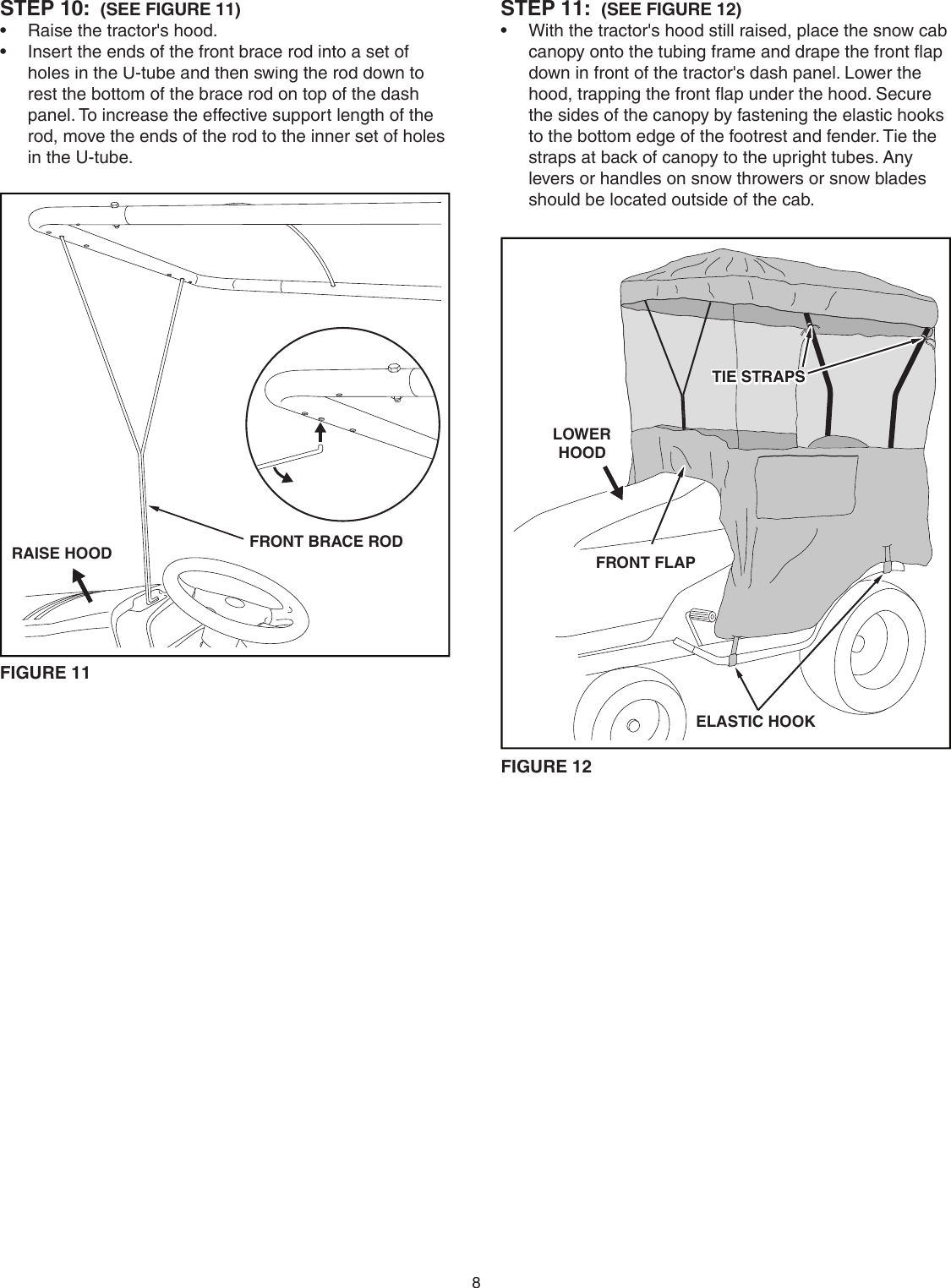 STEP 10: (SEE FIGURE 11)

• Raise the tractor's hood.

• Insert the ends of the front brace rod into a set of holes in the U-tube and then swing the rod down to rest the bottom of the brace rod on top of the dash panel. To increase the effective support length of the rod, move the ends of the rod to the inner set of holes in the U-tube.

RAISE HOOD

FRONT BRACE ROD

FIGURE 11

STEP 11: (SEE FIGURE 12)

• With the tractor's hood still raised, place the snow cab canopy onto the tubing frame and drape the front flap down in front of the tractor's dash panel. Lower the hood, trapping the front flap under the hood. Secure the sides of the canopy by fastening the elastic hooks to the bottom edge of the footrest and fender. Tie the straps at back of canopy to the upright tubes. Any levers or handles on snow throwers or snow blades should be located outside of the cab.

TIE STRAPS

LOWER HOOD

FRONT FLAP

ELASTIC HOOK

FIGURE 12

8