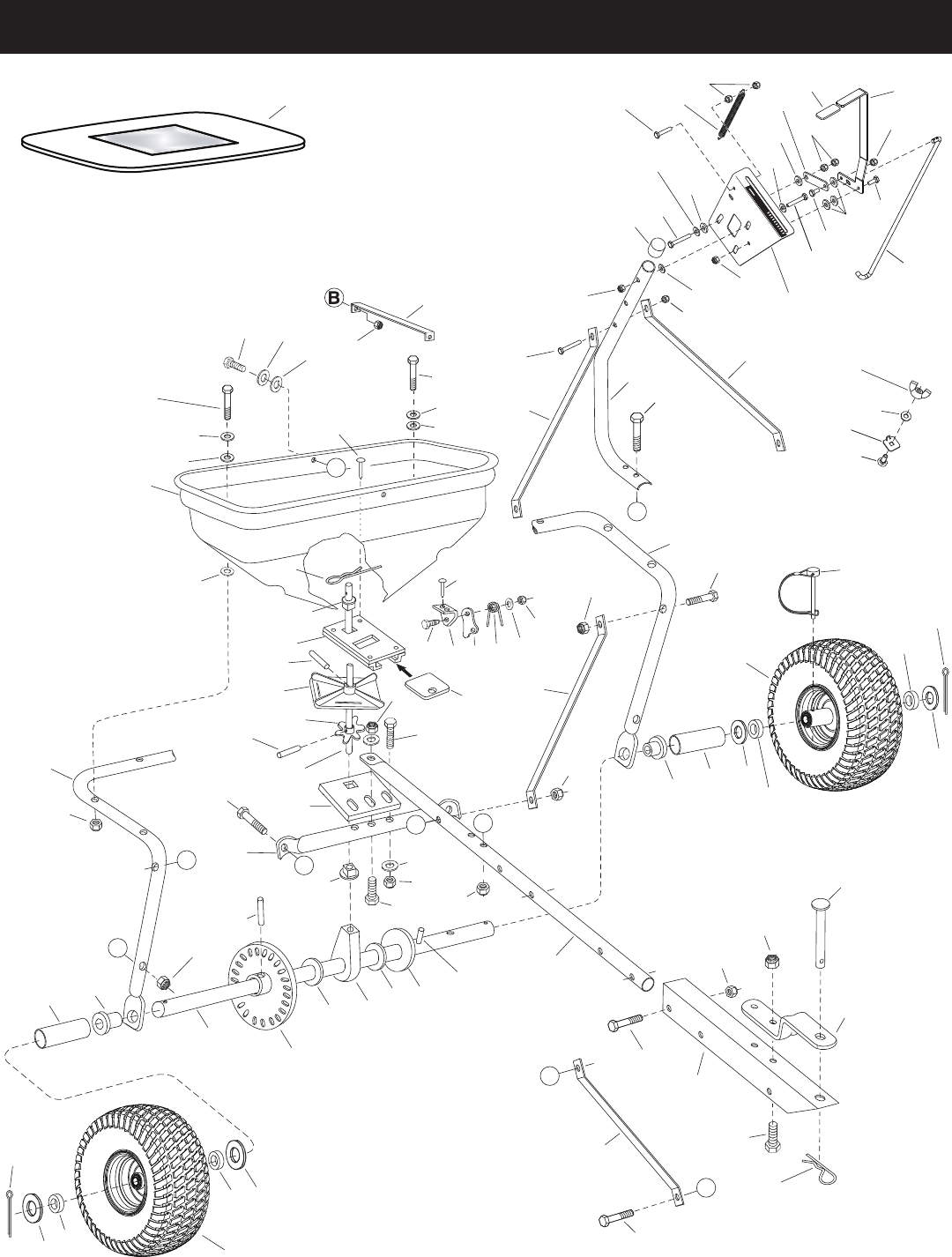 B