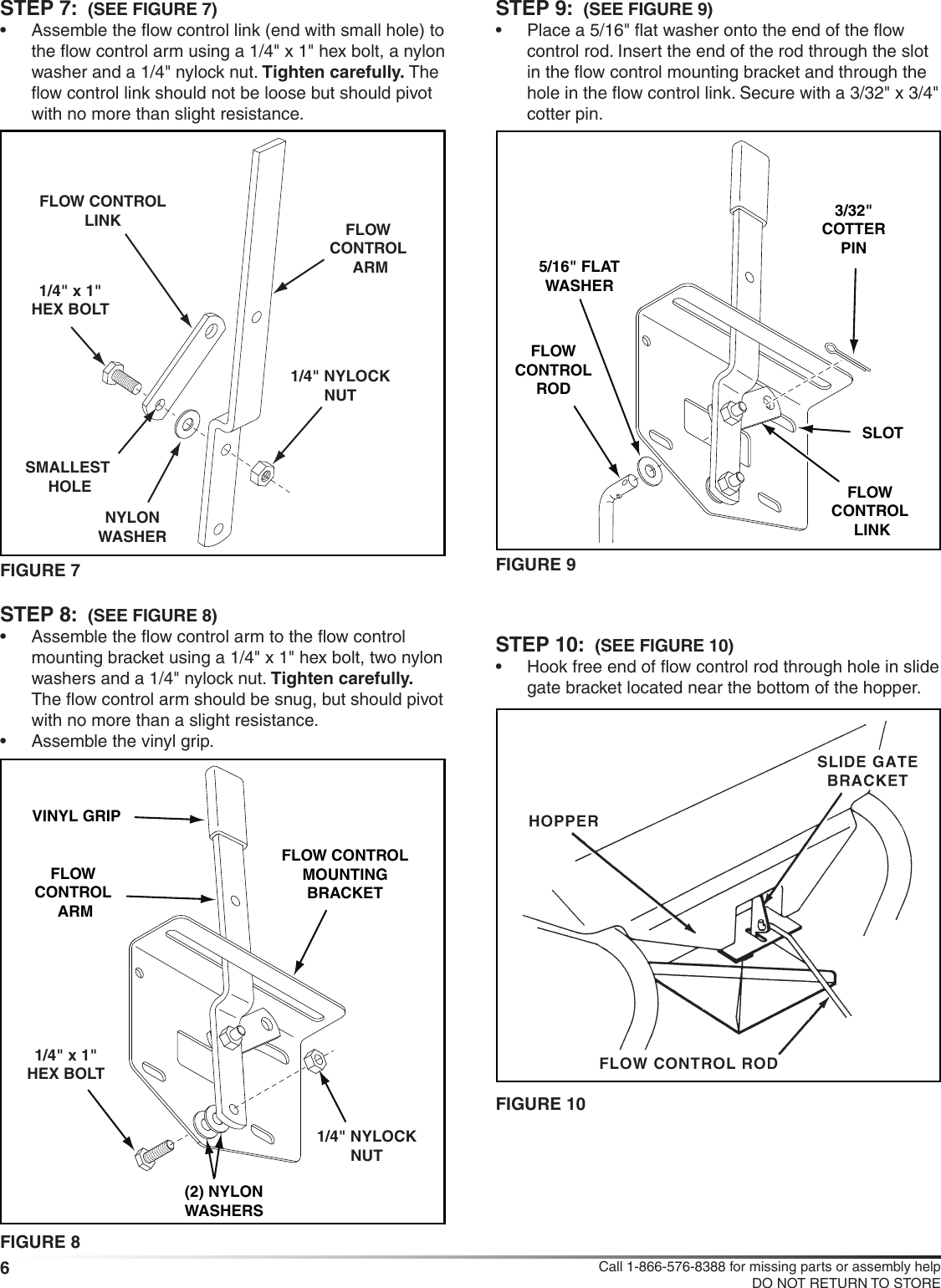 STEP 7: (SEE FIGURE 7)

• Assemble the flow control link (end with small hole) to the flow control arm using a 1/4" x 1" hex bolt, a nylon washer and a 1/4" nylock nut. Tighten carefully. The flow control link should not be loose but should pivot with no more than slight resistance.

FLOW CONTROL LINK

FLOW CONTROL ARM

1/4" x 1" HEX BOLT

1/4" NYLOCK NUT

SMALLEST HOLE

NYLON WASHER

FIGURE 7

STEP 8: (SEE FIGURE 8)

• Assemble the flow control arm to the flow control mounting bracket using a 1/4" x 1" hex bolt, two nylon washers and a 1/4" nylock nut. Tighten carefully. The flow control arm should be snug, but should pivot with no more than a slight resistance.
• Assemble the vinyl grip.

VINYL GRIP

FLOW CONTROL ARM

FLOW CONTROL MOUNTING BRACKET

1/4" x 1" HEX BOLT

1/4" NYLOCK NUT

(2) NYLON WASHERS

FIGURE 8

STEP 9: (SEE FIGURE 9)

• Place a 5/16" flat washer onto the end of the flow control rod. Insert the end of the rod through the slot in the flow control mounting bracket and through the hole in the flow control link. Secure with a 3/32" x 3/4" cotter pin.

3/32" COTTER PIN

5/16" FLAT WASHER

FLOW CONTROL ROD

SLOT

FLOW CONTROL LINK

FIGURE 9

STEP 10: (SEE FIGURE 10)

• Hook free end of flow control rod through hole in slide gate bracket located near the bottom of the hopper.

SLIDE GATE BRACKET

HOPPER

FLOW CONTROL ROD

FIGURE 10

6

Call 1-866-576-8388 for missing parts or assembly help
DO NOT RETURN TO STORE