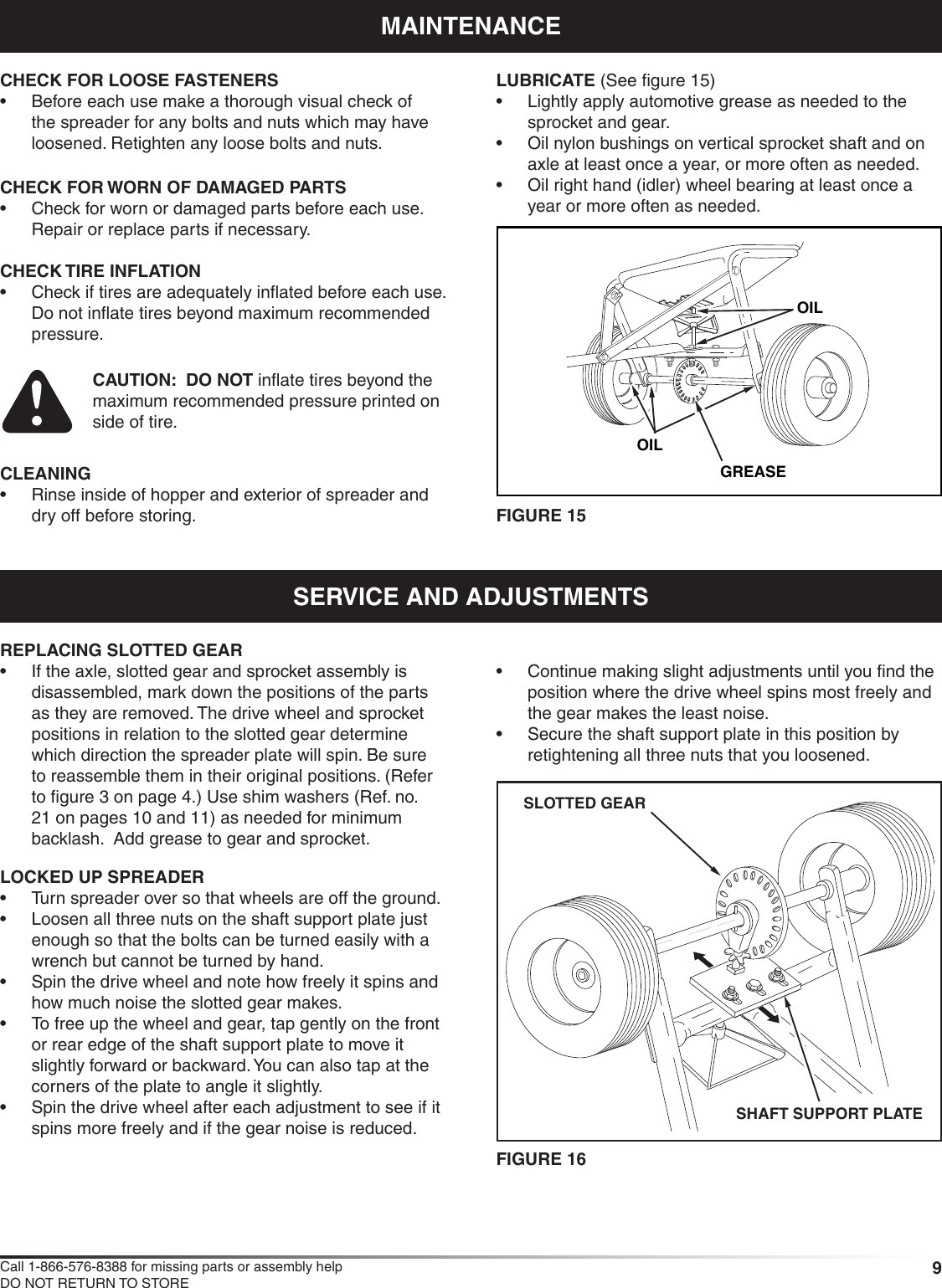 MAINTENANCE

CHECK FOR LOOSE FASTENERS
• Before each use make a thorough visual check of the spreader for any bolts and nuts which may have loosened. Retighten any loose bolts and nuts.

CHECK FOR WORN OF DAMAGED PARTS
• Check for worn or damaged parts before each use. Repair or replace parts if necessary.

CHECK TIRE INFLATION
• Check if tires are adequately inflated before each use. Do not inflate tires beyond maximum recommended pressure.

CAUTION: DO NOT inflate tires beyond the maximum recommended pressure printed on side of tire.

CLEANING
• Rinse inside of hopper and exterior of spreader and dry off before storing.

LUBRICATE (See figure 15)
• Lightly apply automotive grease as needed to the sprocket and gear.
• Oil nylon bushings on vertical sprocket shaft and on axle at least once a year, or more often as needed.
• Oil right hand (idler) wheel bearing at least once a year or more often as needed.

OIL
OIL
GREASE

FIGURE 15

SERVICE AND ADJUSTMENTS

REPLACING SLOTTED GEAR
• If the axle, slotted gear and sprocket assembly is disassembled, mark down the positions of the parts as they are removed. The drive wheel and sprocket positions in relation to the slotted gear determine which direction the spreader plate will spin. Be sure to reassemble them in their original positions. (Refer to figure 3 on page 4.) Use shim washers (Ref. no. 21 on pages 10 and 11) as needed for minimum backlash. Add grease to gear and sprocket.

LOCKED UP SPREADER
• Turn spreader over so that wheels are off the ground.
• Loosen all three nuts on the shaft support plate just enough so that the bolts can be turned easily with a wrench but cannot be turned by hand.
• Spin the drive wheel and note how freely it spins and how much noise the slotted gear makes.
• To free up the wheel and gear, tap gently on the front or rear edge of the shaft support plate to move it slightly forward or backward. You can also tap at the corners of the plate to angle it slightly.
• Spin the drive wheel after each adjustment to see if it spins more freely and if the gear noise is reduced.

• Continue making slight adjustments until you find the position where the drive wheel spins most freely and the gear makes the least noise.
• Secure the shaft support plate in this position by retightening all three nuts that you loosened.

SLOTTED GEAR
SHAFT SUPPORT PLATE

FIGURE 16

Call 1-866-576-8388 for missing parts or assembly help
DO NOT RETURN TO STORE
9