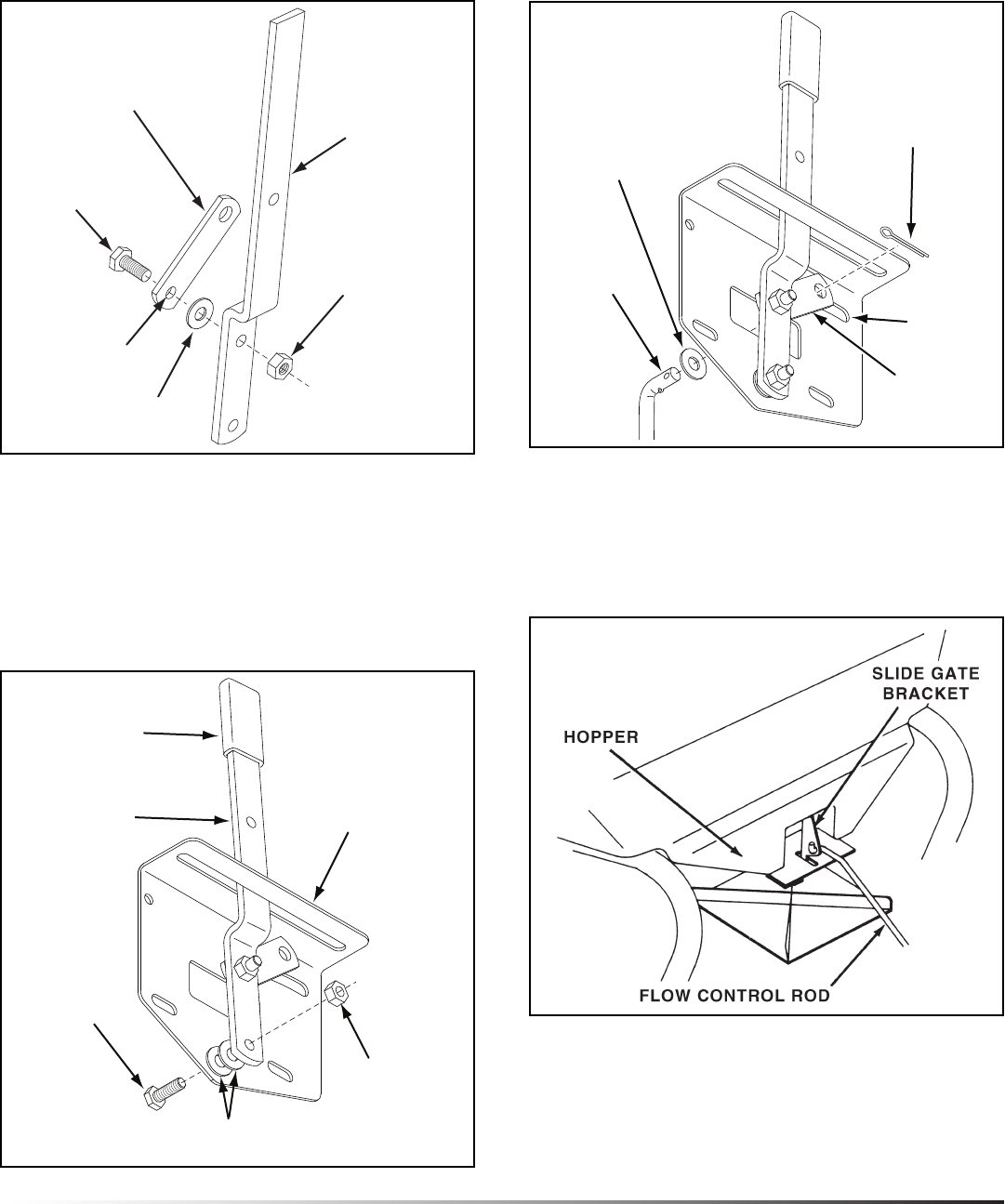 SLIDE GATE BRACKET

HOPPER

FLOW CONTROL ROD