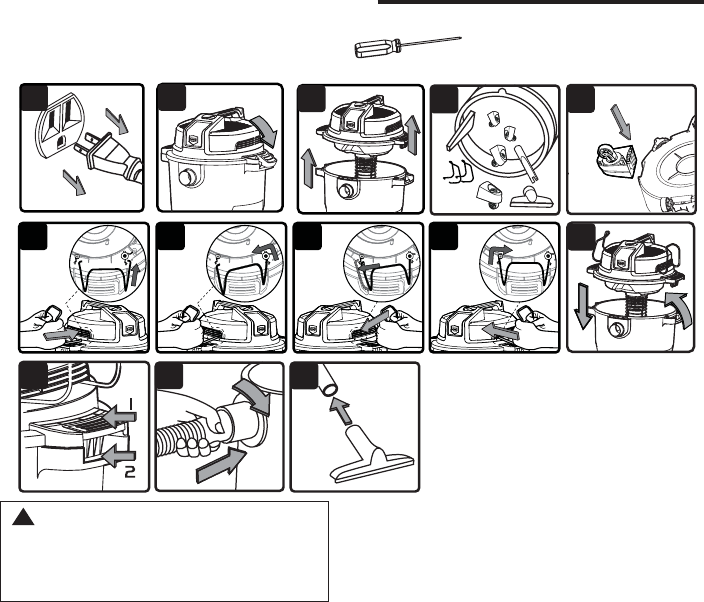 1

2