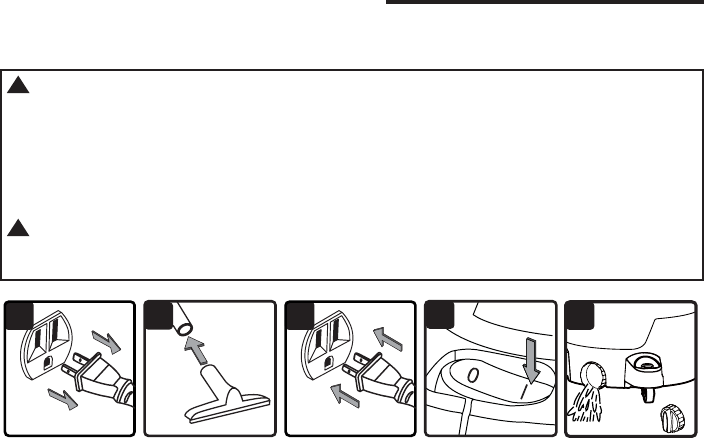 0

I