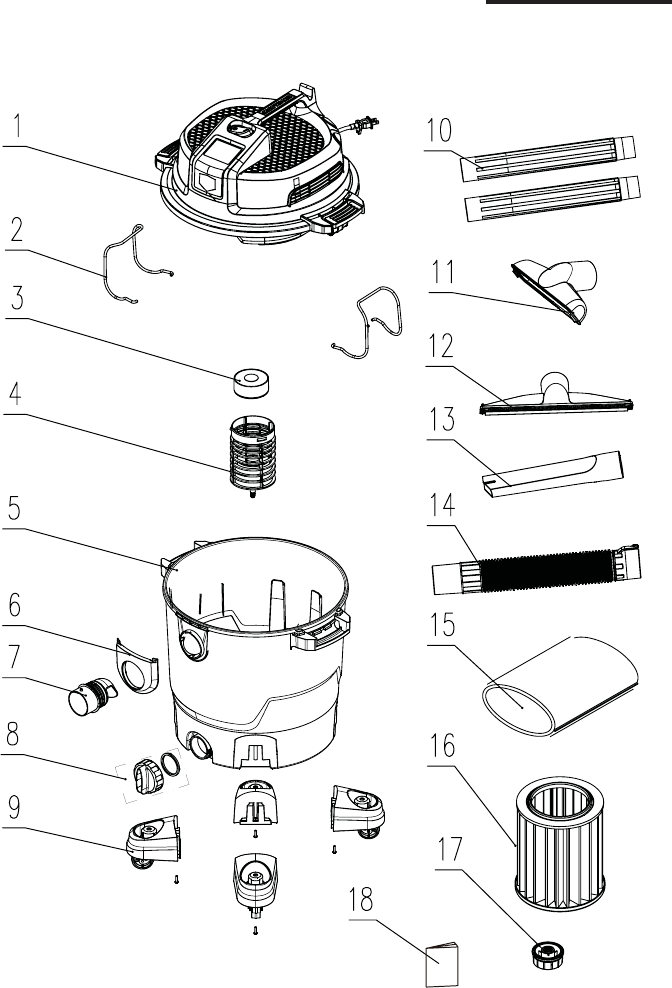 1
2
3
4
5
6
7
8
9
10
11
12
13
14
15
16
17
18