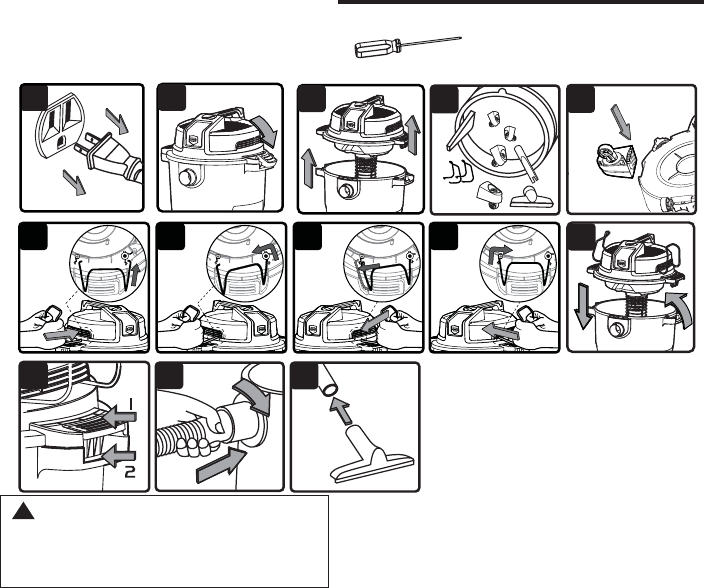 1

2