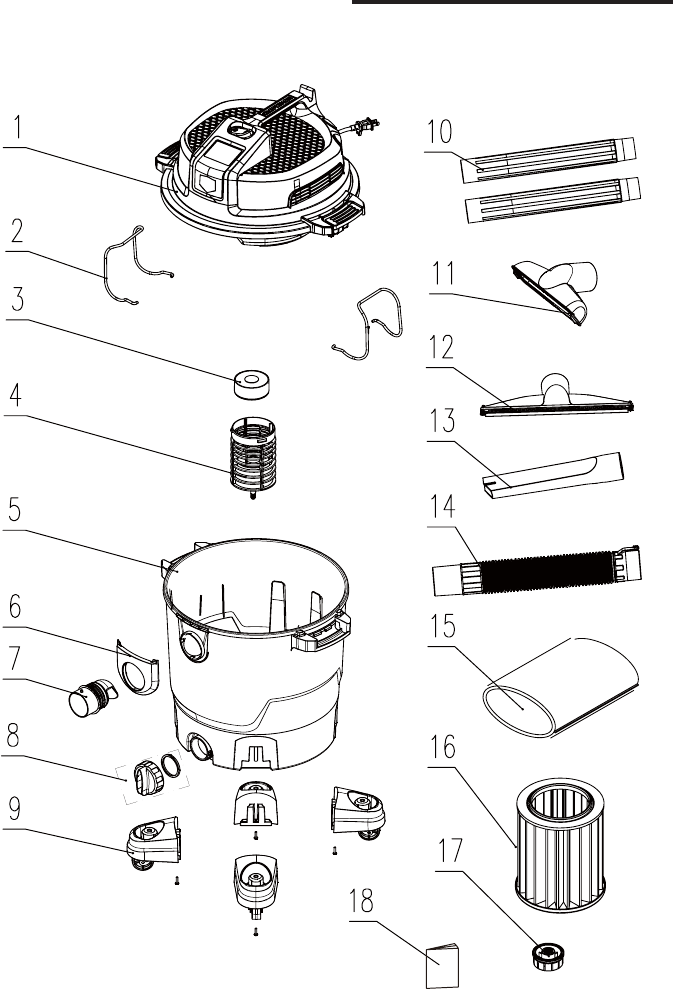 1
2
3
4
5
6
7
8
9
10
11
12
13
14
15
16
17
18