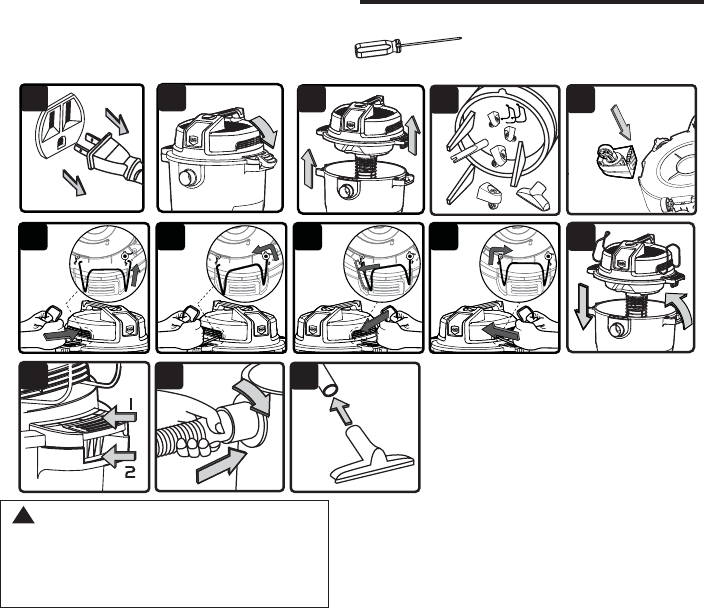 1
2