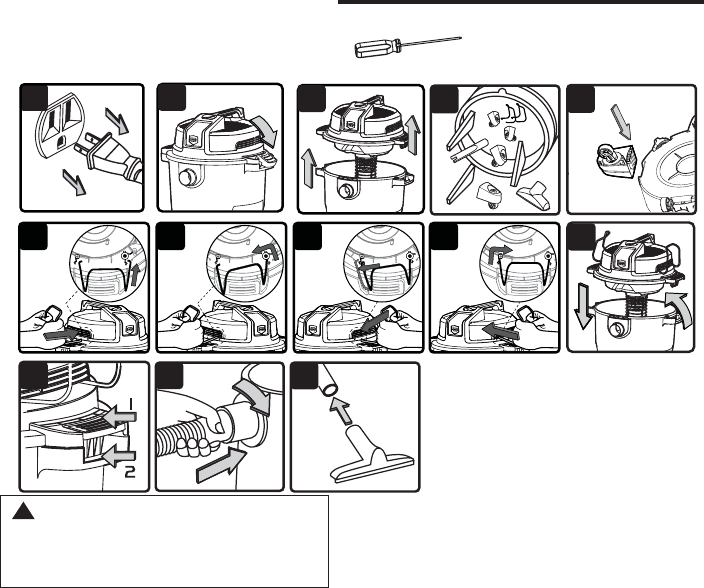 1

2