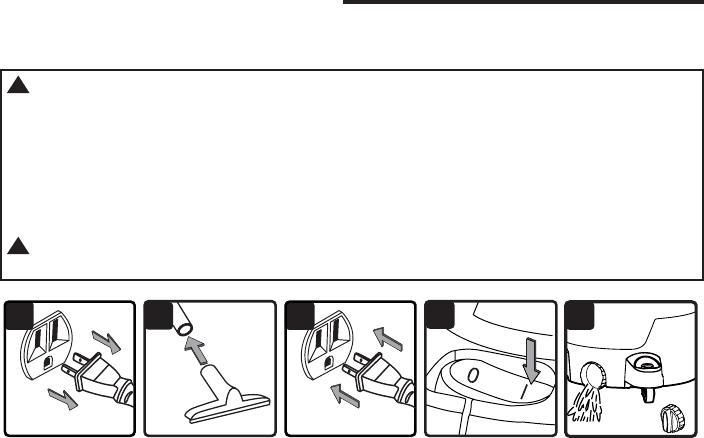 0

I