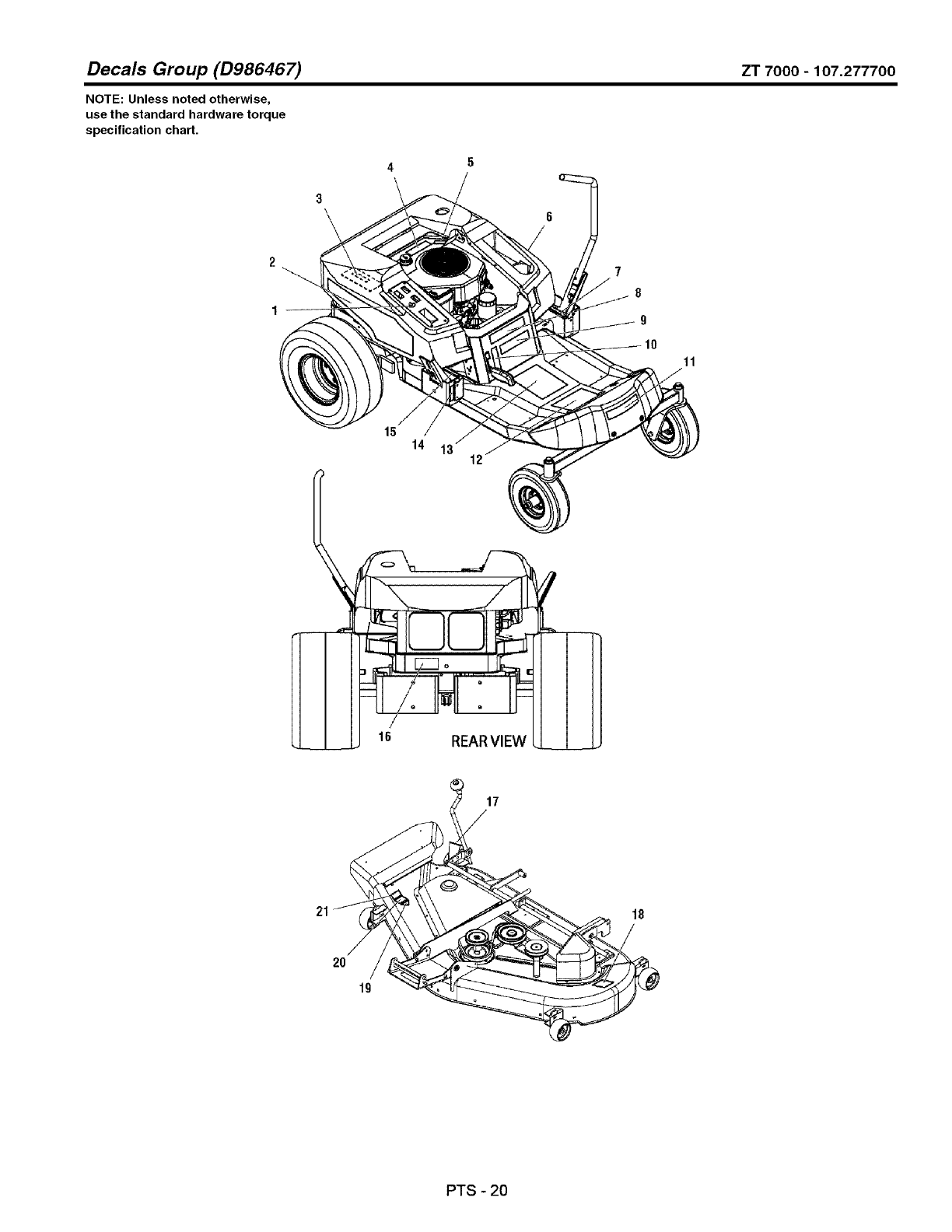 Decals Group (D986467)

ZT 7000 - 107.277700

NOTE: Unless noted otherwise, use the standard hardware torque specification chart.

4
5
3
6
2
7
8
1
9
10
11
15
14
13
12

16
REAR VIEW

17
21
18
20
19

PTS - 20