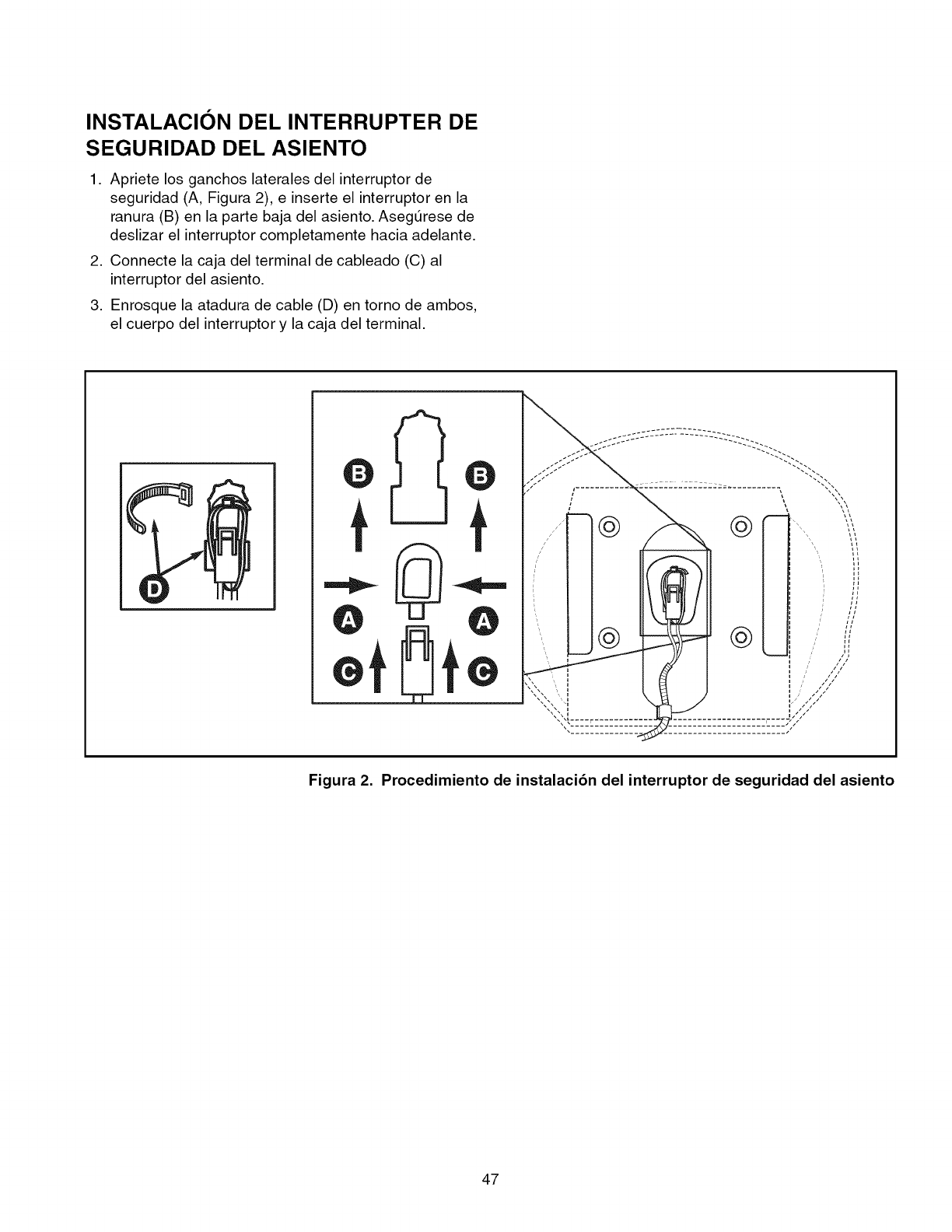 INSTALACIÓN DEL INTERRUPTER DE SEGURIDAD DEL ASIENTO

1. Apriete los ganchos laterales del interruptor de seguridad (A, Figura 2), e inserte el interruptor en la ranura (B) en la parte baja del asiento. Asegúrese de deslizar el interruptor completamente hacia adelante.
2. Connecte la caja del terminal de cableado (C) al interruptor del asiento.
3. Enrosque la atadura de cable (D) en torno de ambos, el cuerpo del interruptor y la caja del terminal.

D

B B

A A

C C

Figura 2. Procedimiento de instalación del interruptor de seguridad del asiento

47