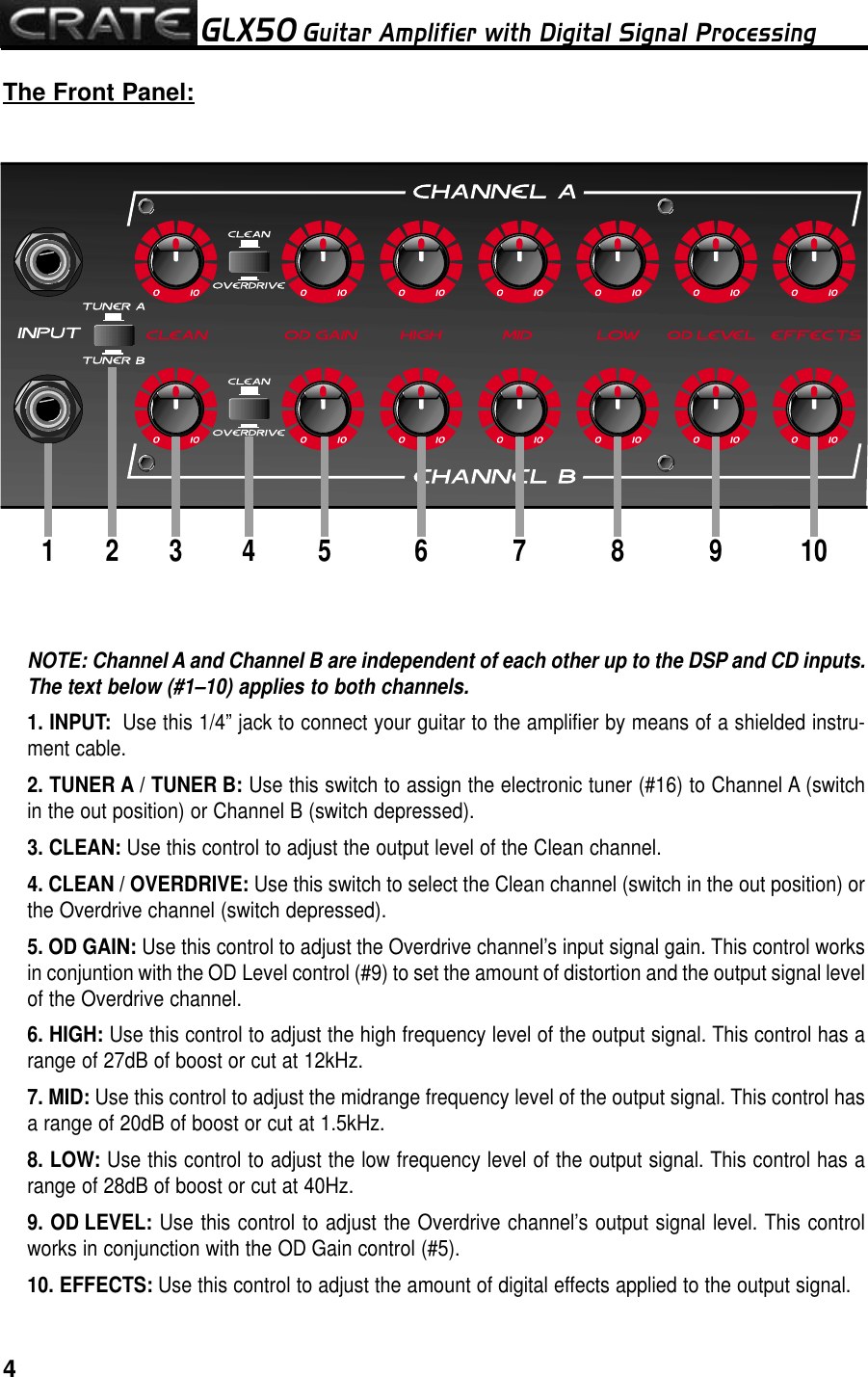 CRATE GLX50 Guitar Amplifier with Digital Signal Processing

The Front Panel:

CHANNEL A

CLEAN
OVERDRIVE

0 10 0 10 0 10 0 10 0 10 0 10 0 10

TUNER A
INPUT
TUNER B

CLEAN OD GAIN HIGH MID LOW OD LEVEL EFFECTS

CLEAN
OVERDRIVE

0 10 0 10 0 10 0 10 0 10 0 10 0 10

CHANNEL B

1 2 3 4 5 6 7 8 9 10

NOTE: Channel A and Channel B are independent of each other up to the DSP and CD inputs. The text below (#1–10) applies to both channels.

1. INPUT: Use this 1/4” jack to connect your guitar to the amplifier by means of a shielded instrument cable.

2. TUNER A / TUNER B: Use this switch to assign the electronic tuner (#16) to Channel A (switch in the out position) or Channel B (switch depressed).

3. CLEAN: Use this control to adjust the output level of the Clean channel.

4. CLEAN / OVERDRIVE: Use this switch to select the Clean channel (switch in the out position) or the Overdrive channel (switch depressed).

5. OD GAIN: Use this control to adjust the Overdrive channel’s input signal gain. This control works in conjuntion with the OD Level control (#9) to set the amount of distortion and the output signal level of the Overdrive channel.

6. HIGH: Use this control to adjust the high frequency level of the output signal. This control has a range of 27dB of boost or cut at 12kHz.

7. MID: Use this control to adjust the midrange frequency level of the output signal. This control has a range of 20dB of boost or cut at 1.5kHz.

8. LOW: Use this control to adjust the low frequency level of the output signal. This control has a range of 28dB of boost or cut at 40Hz.

9. OD LEVEL: Use this control to adjust the Overdrive channel’s output signal level. This control works in conjunction with the OD Gain control (#5).

10. EFFECTS: Use this control to adjust the amount of digital effects applied to the output signal.

4