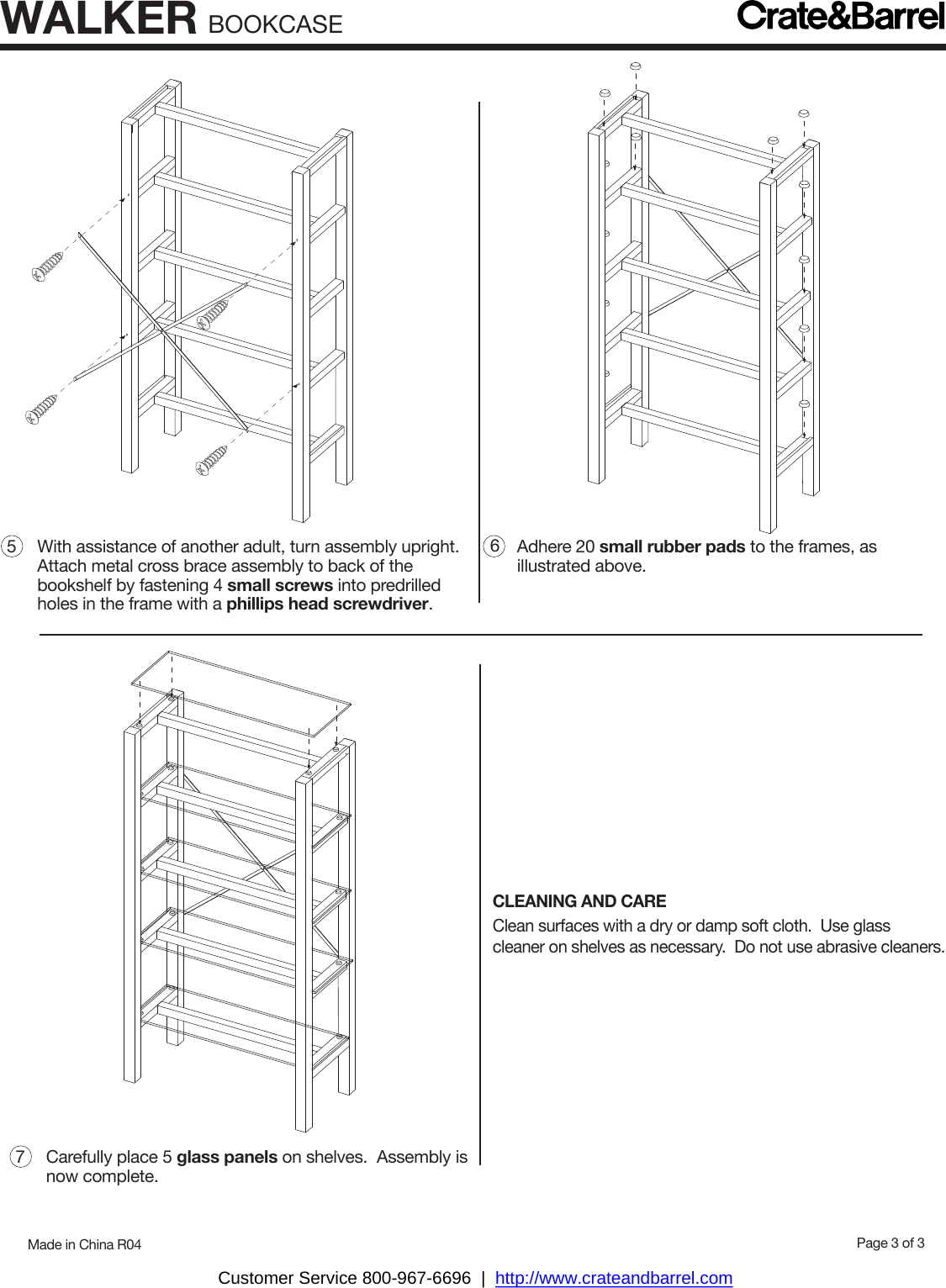 WALKER BOOKCASE

Crate&Barrel

5 With assistance of another adult, turn assembly upright. Attach metal cross brace assembly to back of the bookshelf by fastening 4 small screws into predrilled holes in the frame with a phillips head screwdriver.

6 Adhere 20 small rubber pads to the frames, as illustrated above.

7 Carefully place 5 glass panels on shelves. Assembly is now complete.

CLEANING AND CARE
Clean surfaces with a dry or damp soft cloth. Use glass cleaner on shelves as necessary. Do not use abrasive cleaners.

Made in China R04

Page 3 of 3

Customer Service 800-967-6696 | http://www.crateandbarrel.com