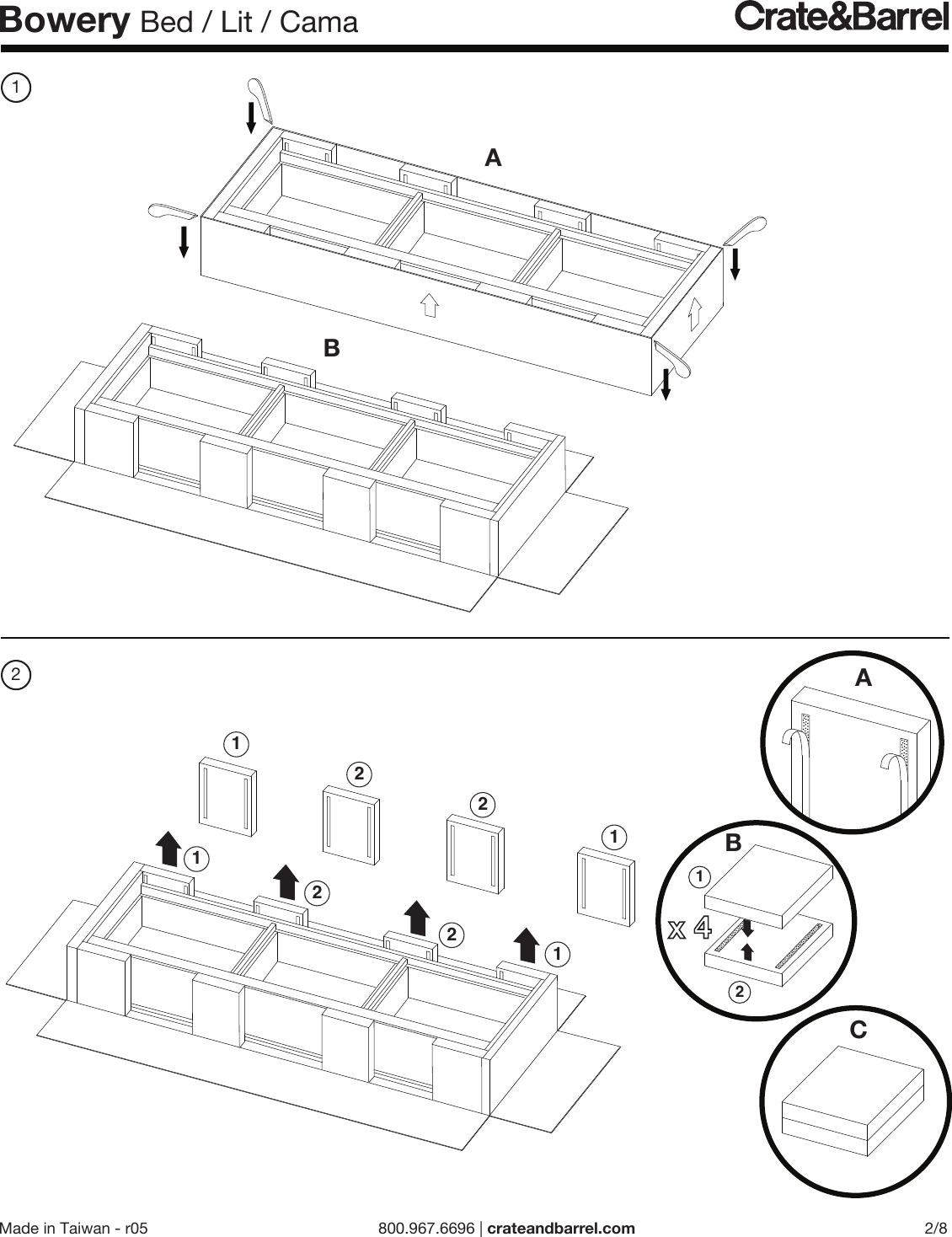 Bowery Bed / Lit / Cama

Crate&Barrel

1

A

B

2

1

2

2

1

1

2

2

1

A

B

1

x 4

2

C

Made in Taiwan - r05

800.967.6696 | crateandbarrel.com

2/8