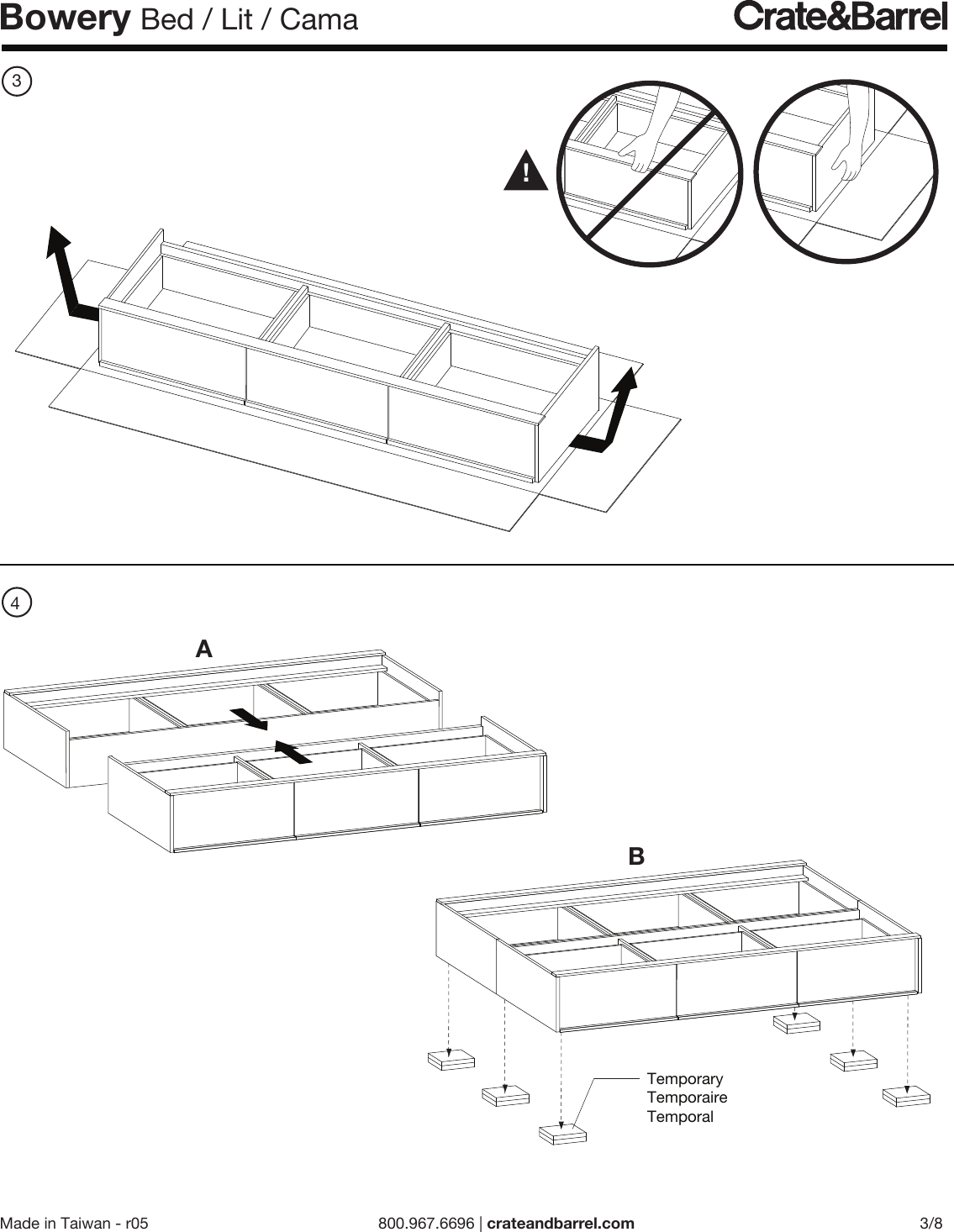 Bowery Bed / Lit / Cama

Crate&Barrel

3

!

4

A

B

Temporary
Temporaire
Temporal

Made in Taiwan - r05

800.967.6696 | crateandbarrel.com

3/8