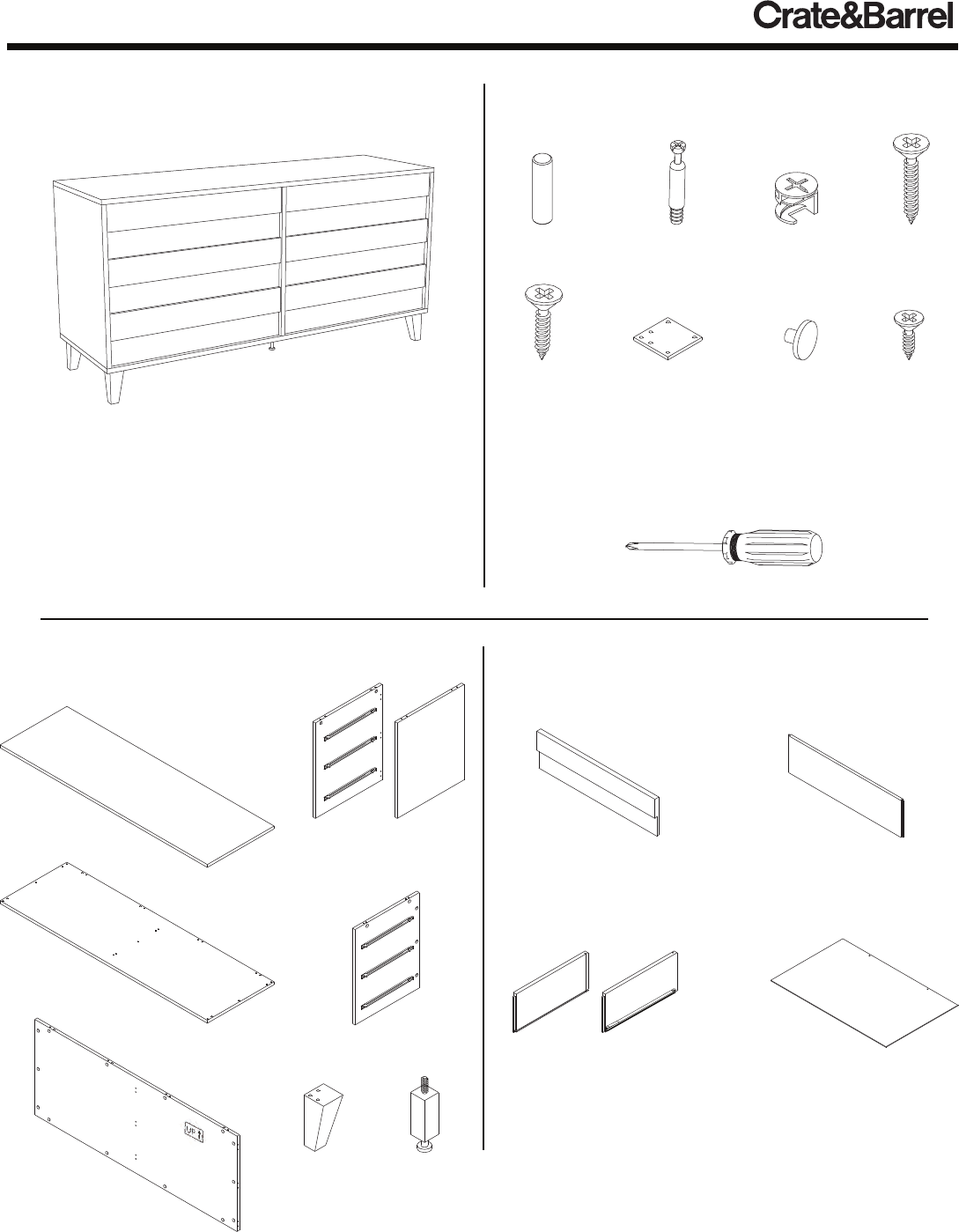 Crate&Barrel

UP