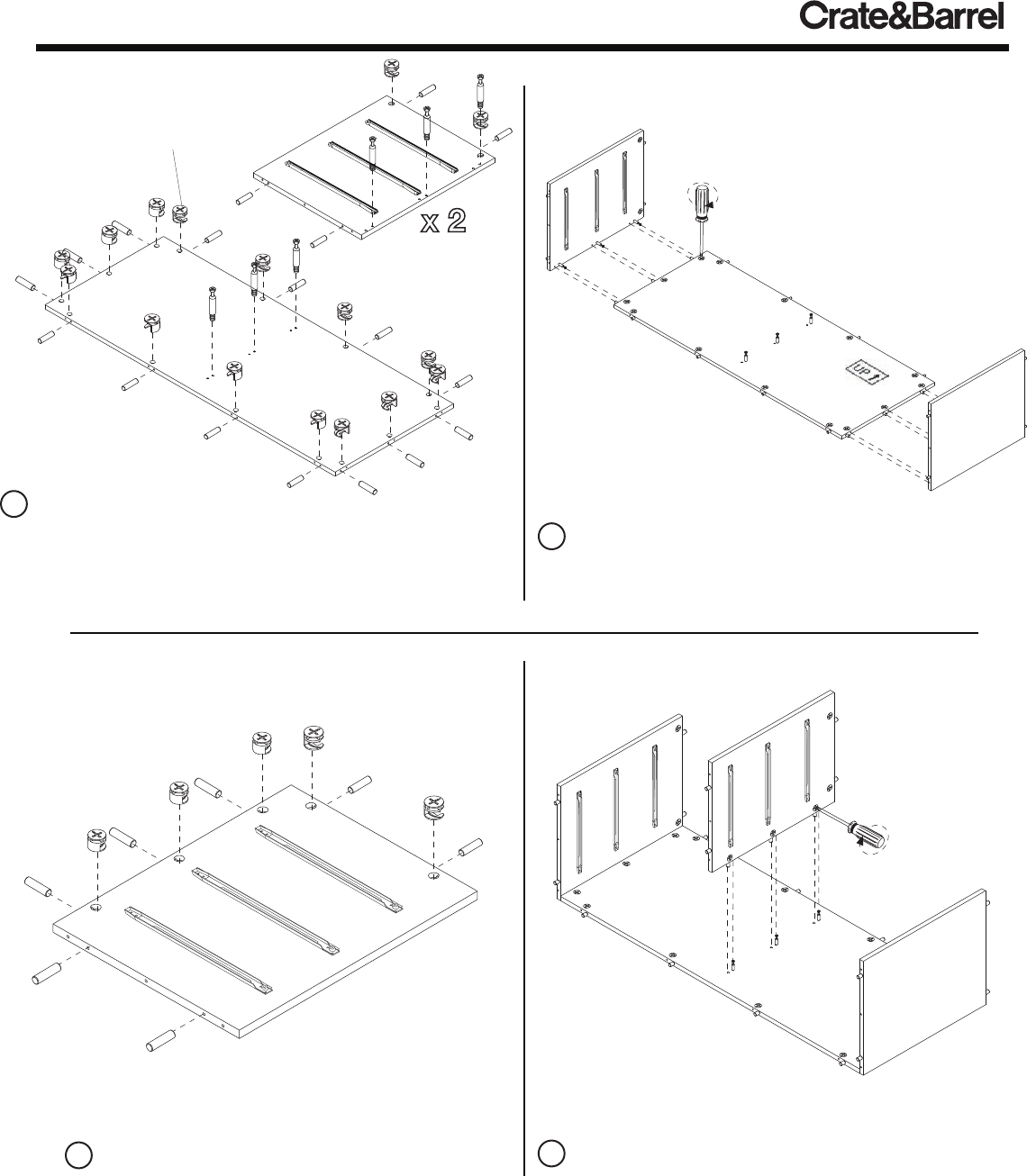 Crate&Barrel

x 2

UP