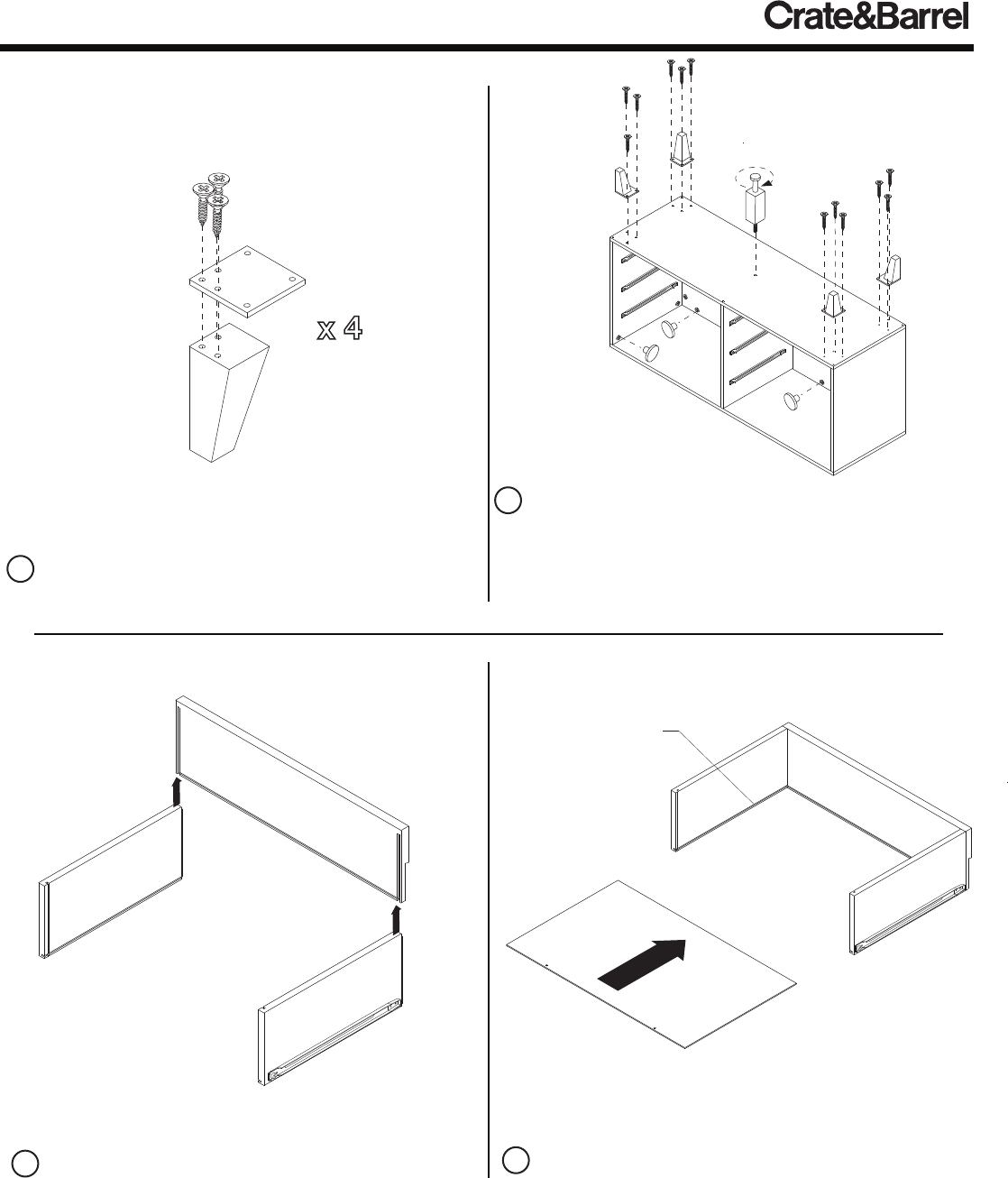 Crate&Barrel

x 4