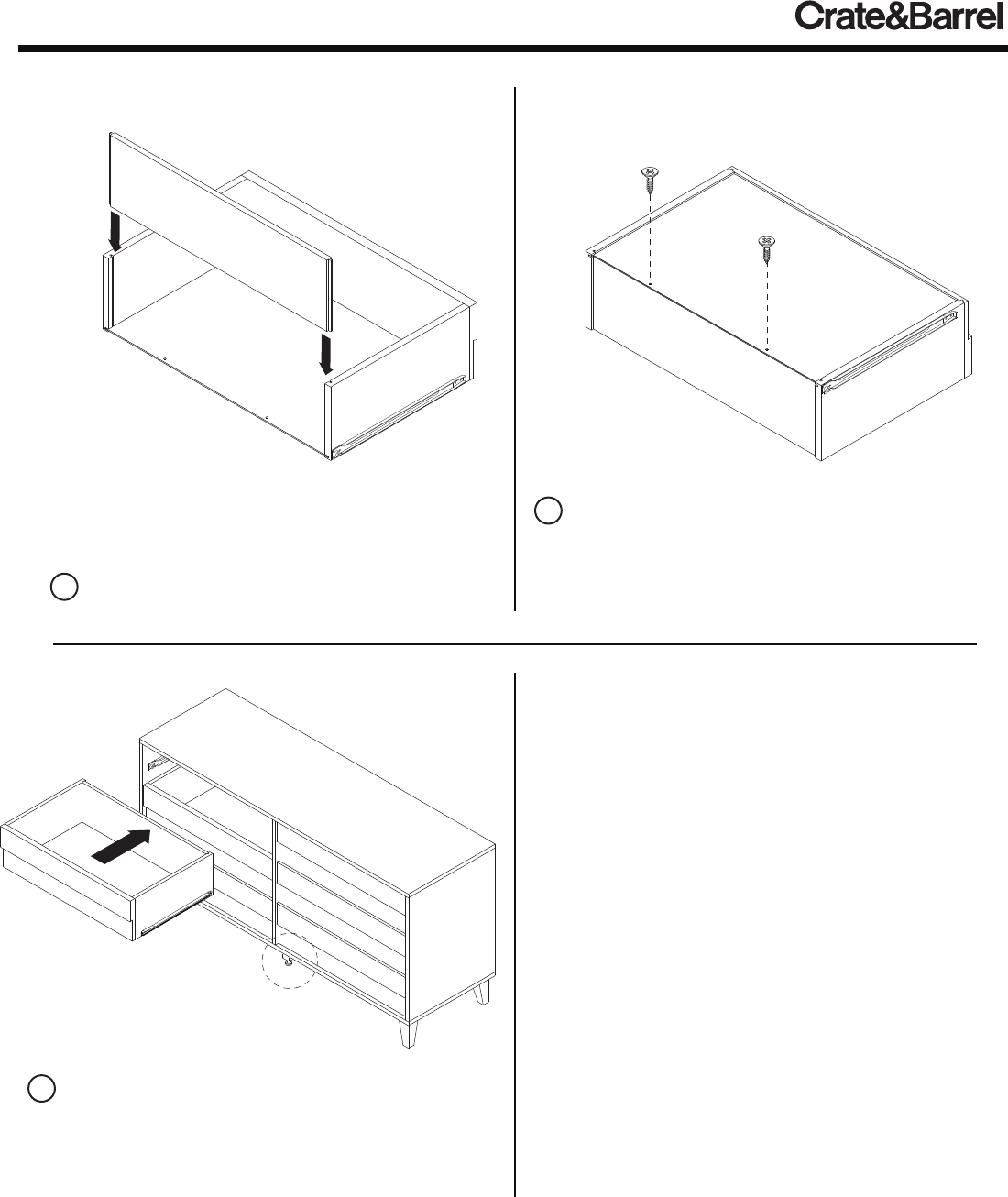 Crate&Barrel