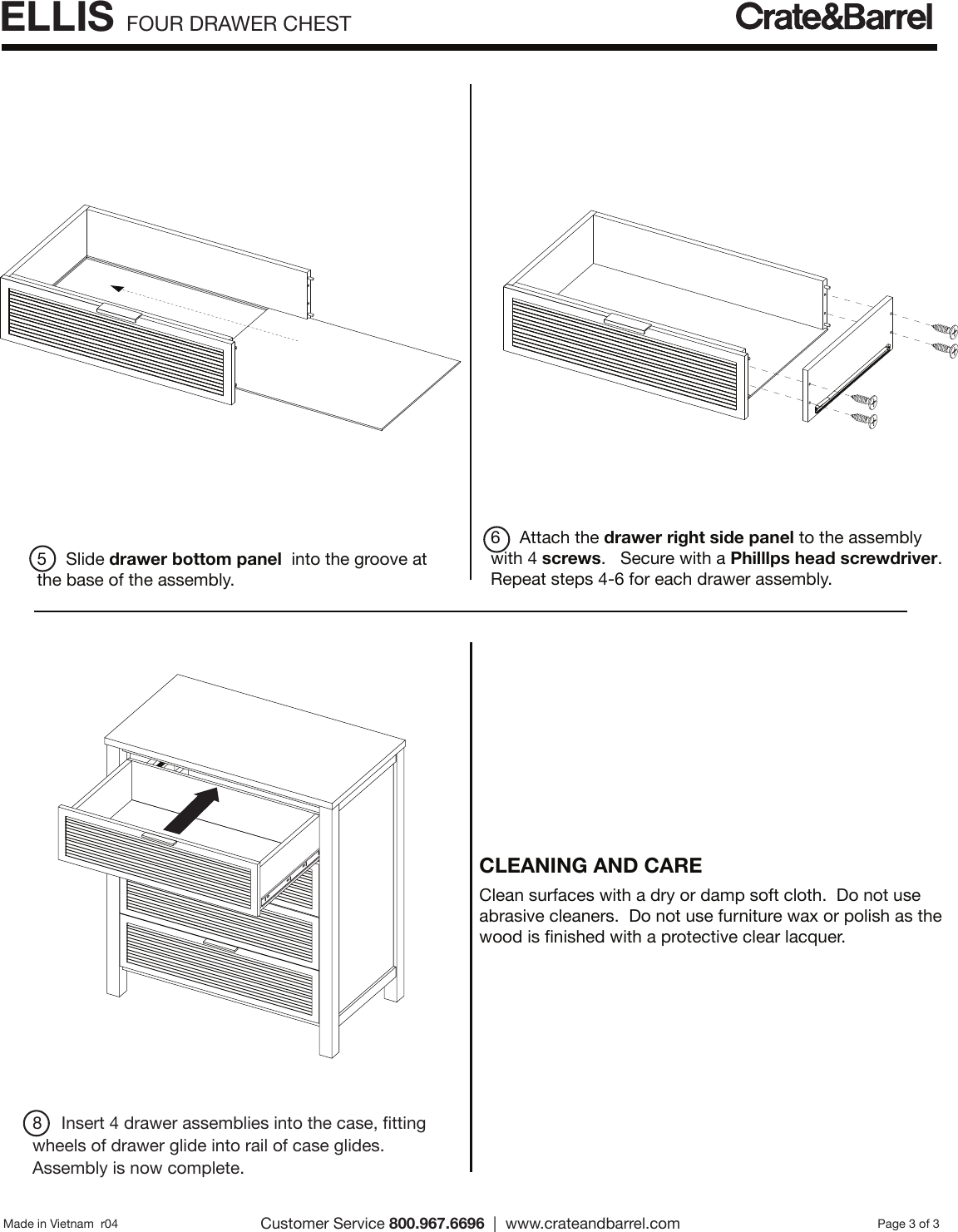 ELLIS FOUR DRAWER CHEST

Crate&Barrel

5 Slide drawer bottom panel into the groove at the base of the assembly.

6 Attach the drawer right side panel to the assembly with 4 screws. Secure with a Philllps head screwdriver. Repeat steps 4-6 for each drawer assembly.

8 Insert 4 drawer assemblies into the case, fitting wheels of drawer glide into rail of case glides. Assembly is now complete.

CLEANING AND CARE

Clean surfaces with a dry or damp soft cloth. Do not use abrasive cleaners. Do not use furniture wax or polish as the wood is finished with a protective clear lacquer.

Made in Vietnam r04

Customer Service 800.967.6696 | www.crateandbarrel.com

Page 3 of 3