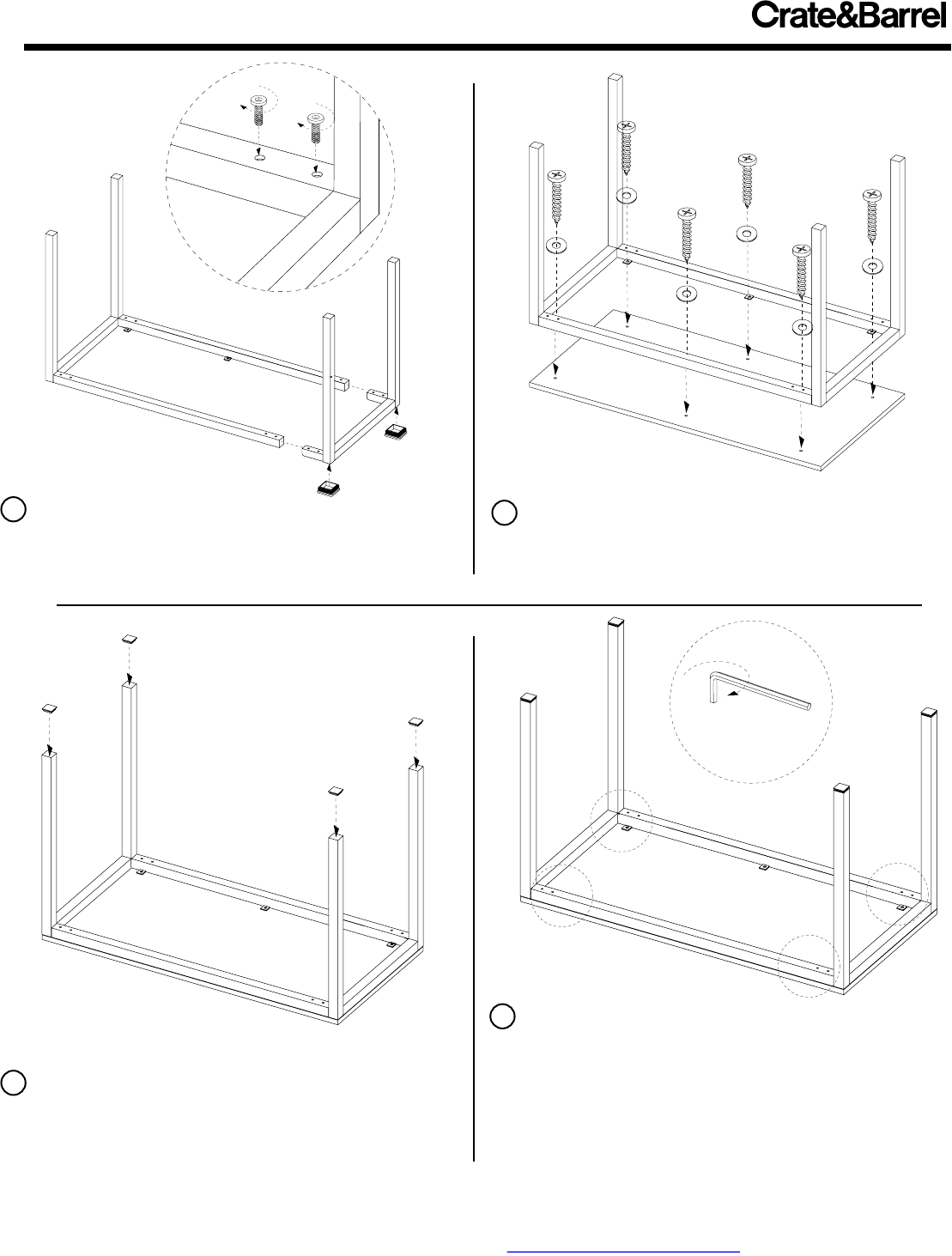 Crate&Barrel