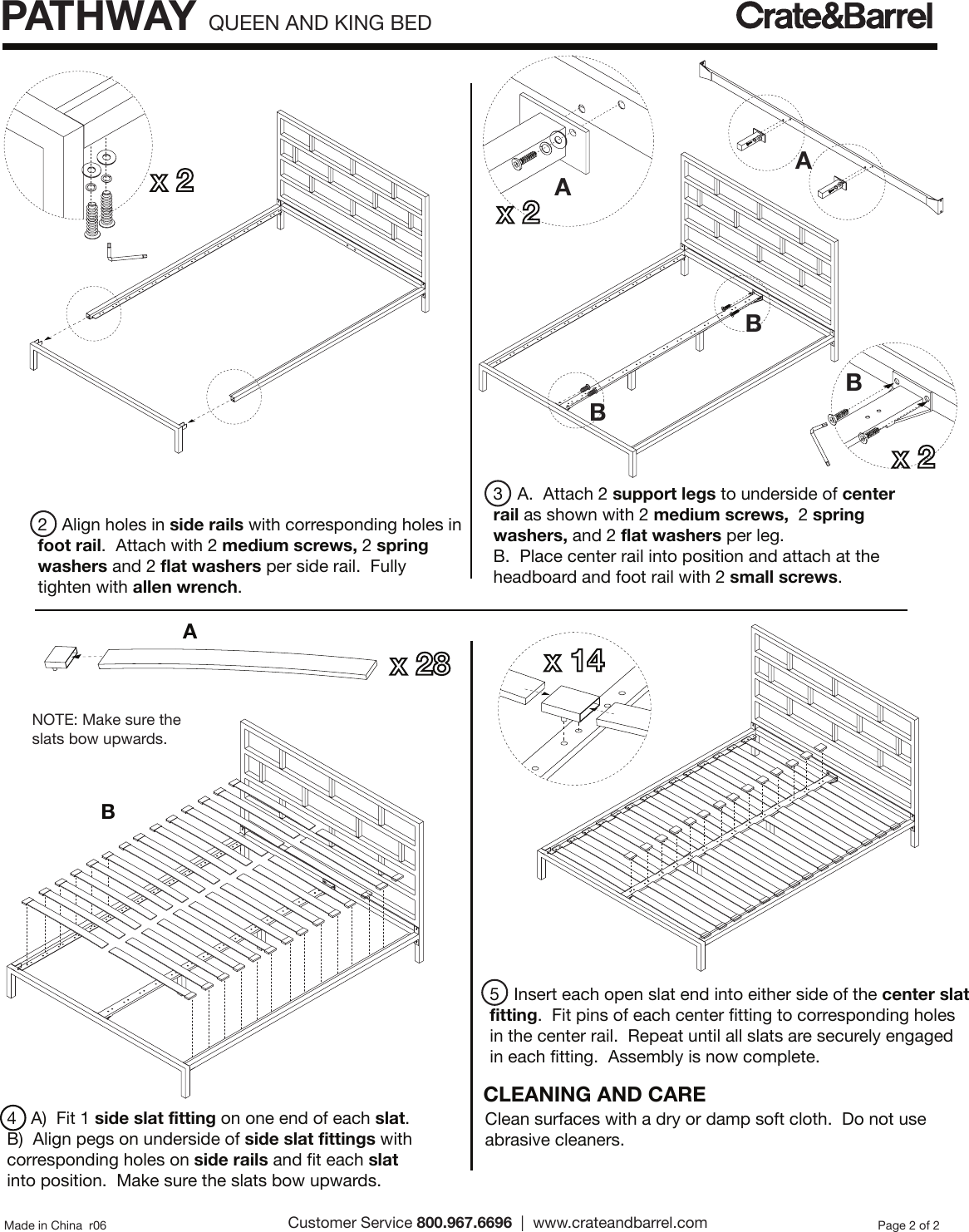 PATHWAY QUEEN AND KING BED

Crate&Barrel

x 2

2 Align holes in side rails with corresponding holes in foot rail. Attach with 2 medium screws, 2 spring washers and 2 flat washers per side rail. Fully tighten with allen wrench.

A

x 2

A

B

B

B

x 2

3 A. Attach 2 support legs to underside of center rail as shown with 2 medium screws, 2 spring washers, and 2 flat washers per leg.
B. Place center rail into position and attach at the headboard and foot rail with 2 small screws.

A

x 28

NOTE: Make sure the slats bow upwards.

B

4 A) Fit 1 side slat fitting on one end of each slat.
B) Align pegs on underside of side slat fittings with corresponding holes on side rails and fit each slat into position. Make sure the slats bow upwards.

x 14

5 Insert each open slat end into either side of the center slat fitting. Fit pins of each center fitting to corresponding holes in the center rail. Repeat until all slats are securely engaged in each fitting. Assembly is now complete.

CLEANING AND CARE
Clean surfaces with a dry or damp soft cloth. Do not use abrasive cleaners.

Made in China r06

Customer Service 800.967.6696 | www.crateandbarrel.com

Page 2 of 2