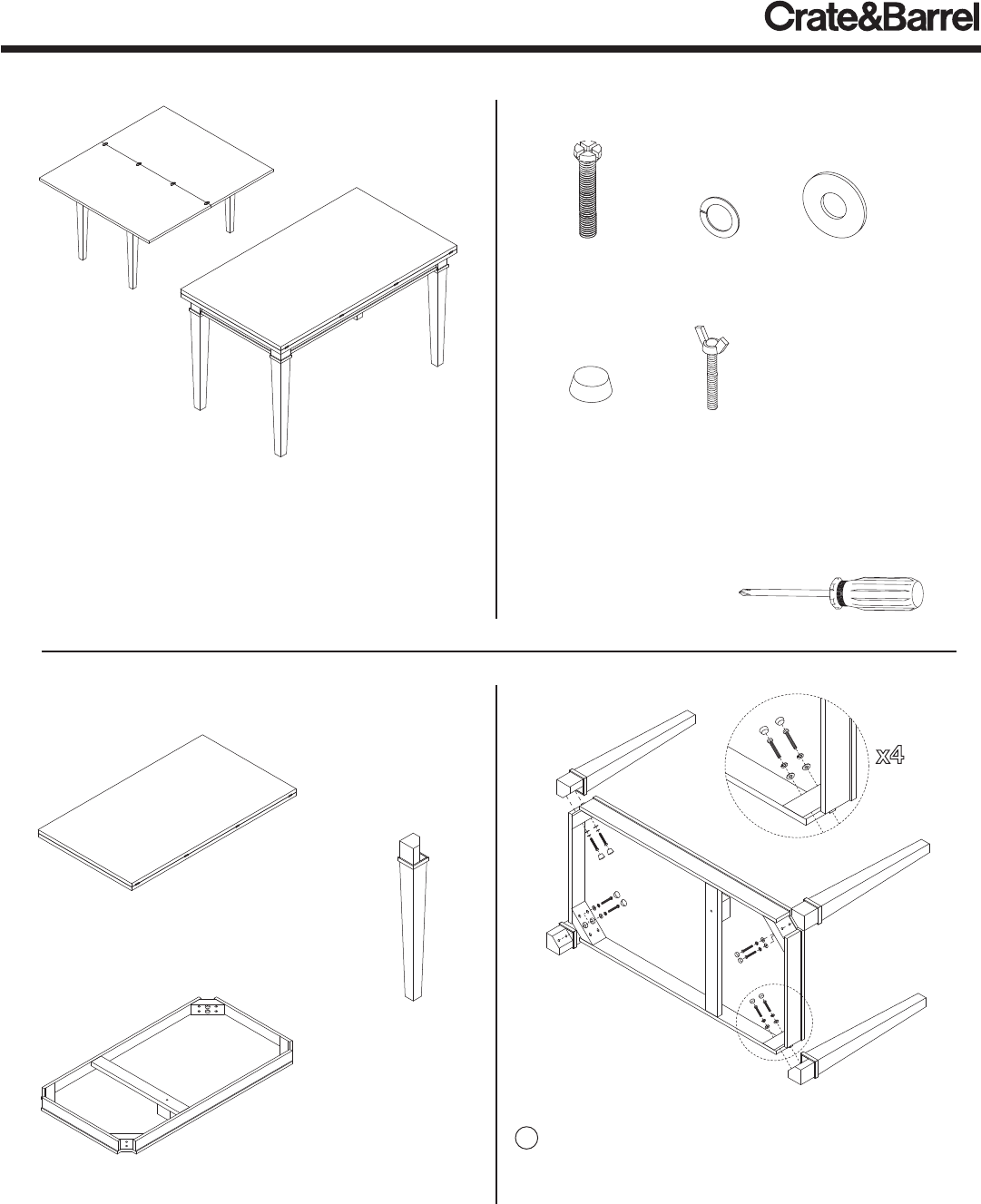 Crate&Barrel

x4