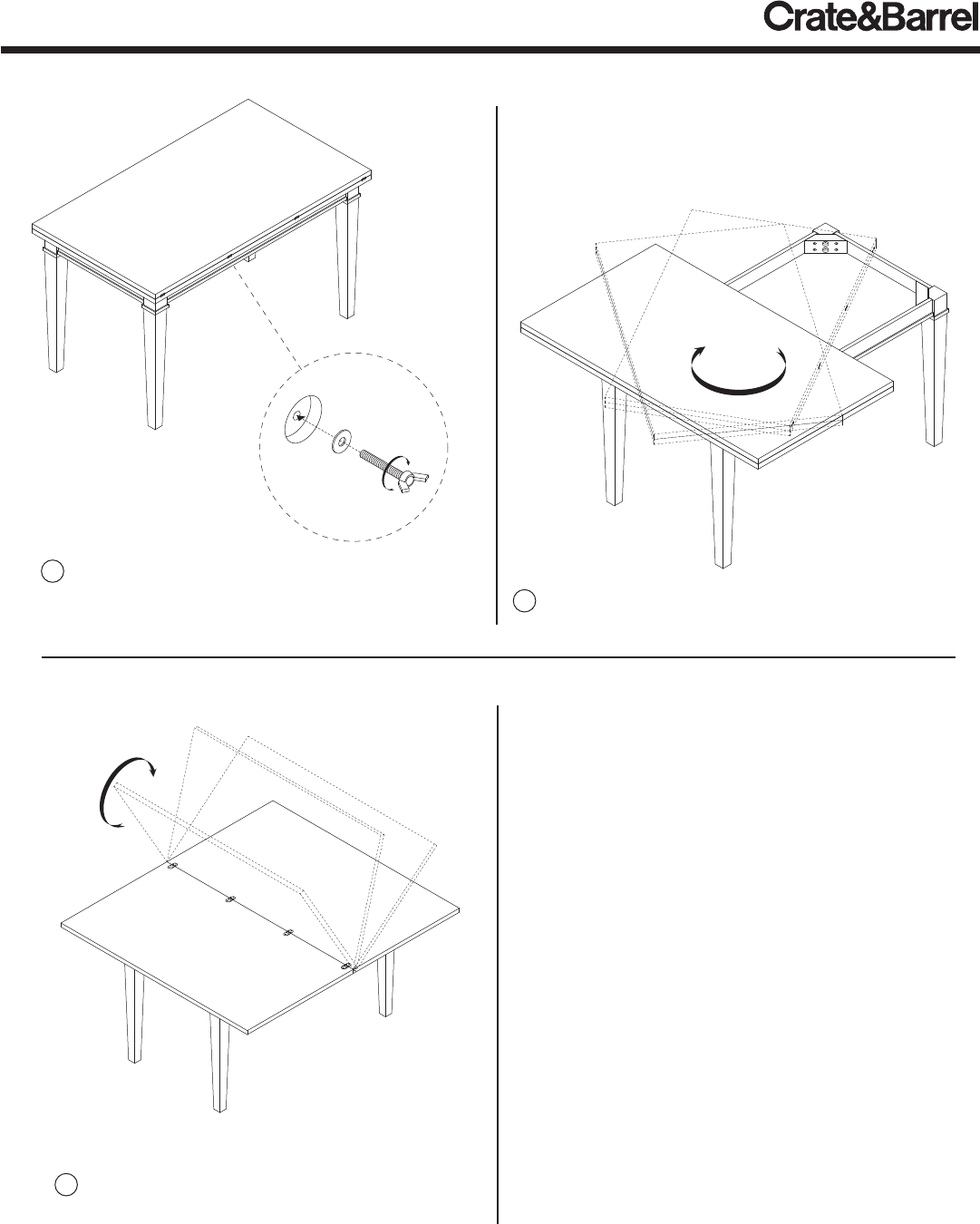 Crate&Barrel