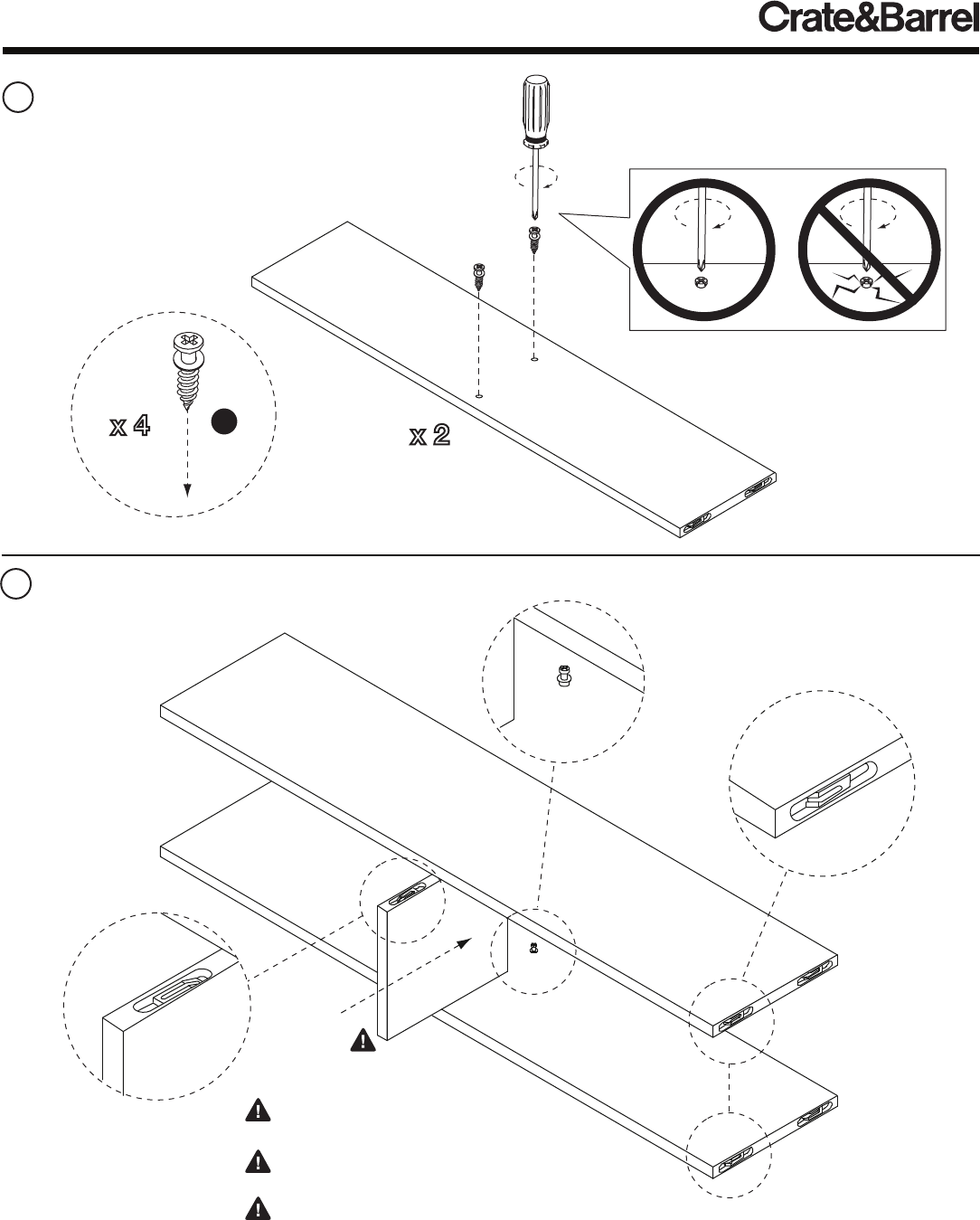 Crate&Barrel

x 4

x 2