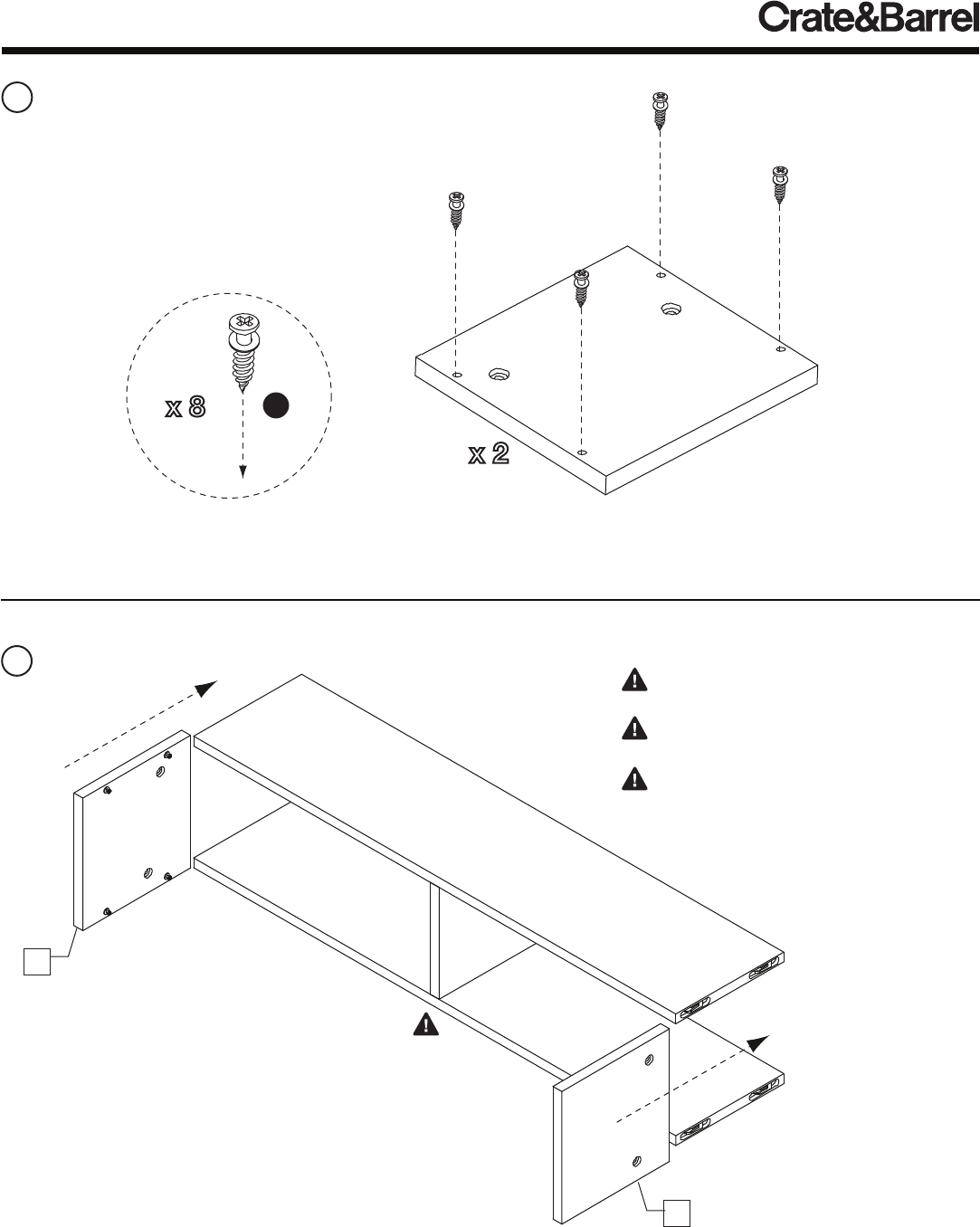 Crate&Barrel

x 8

x 2