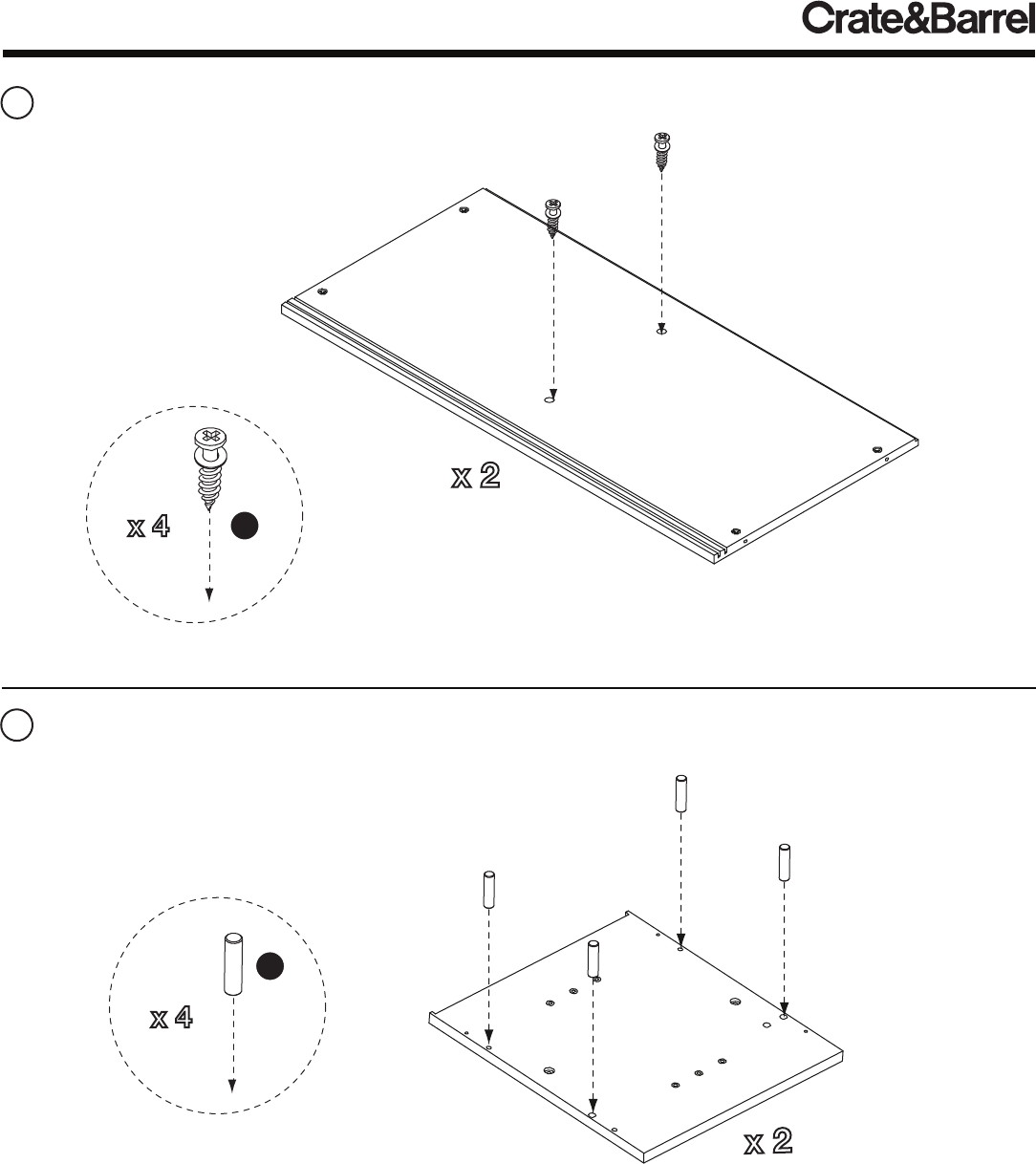 Crate&Barrel

x 2

x 4

x 4

x 2