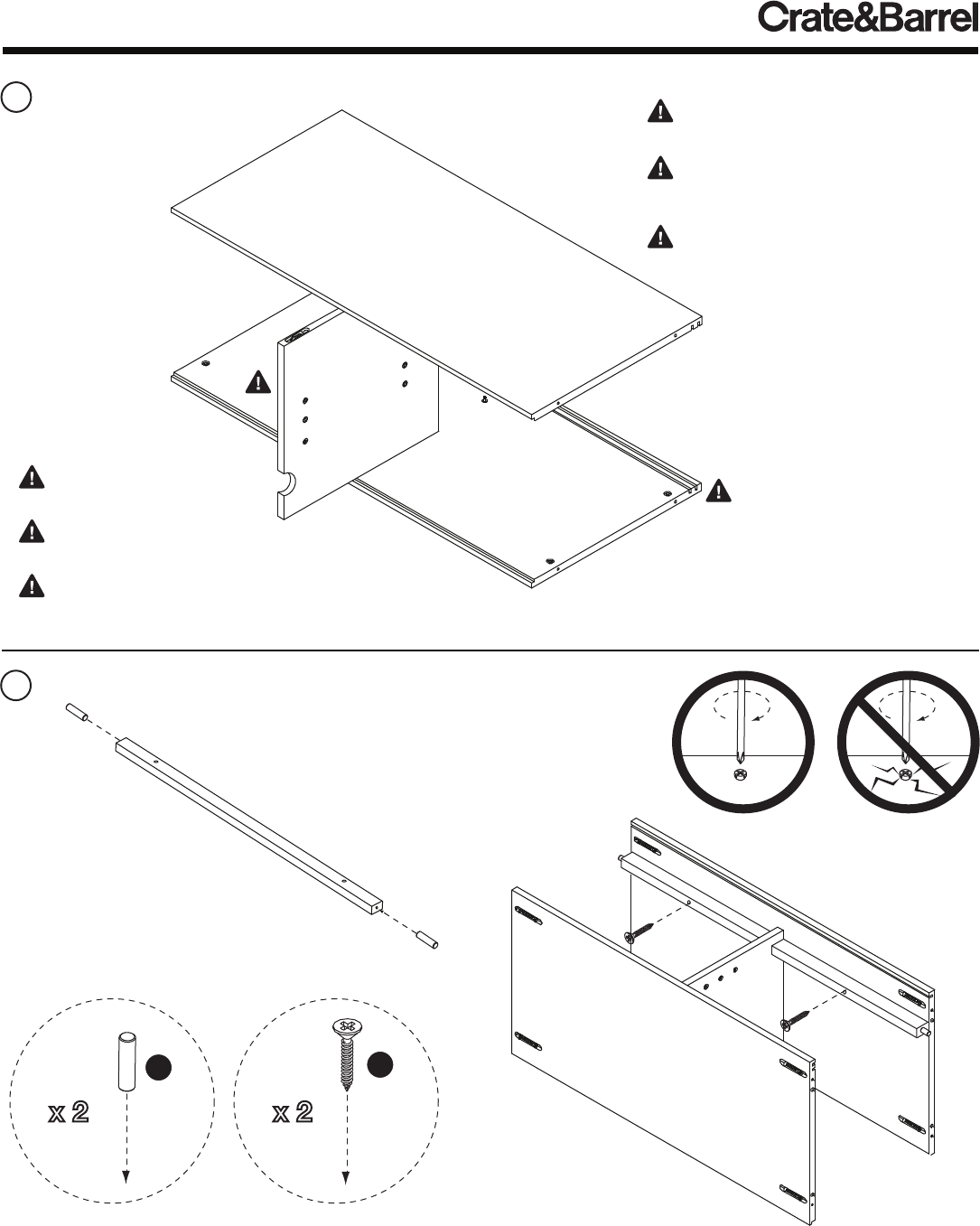 Crate&Barrel

x 2

x 2