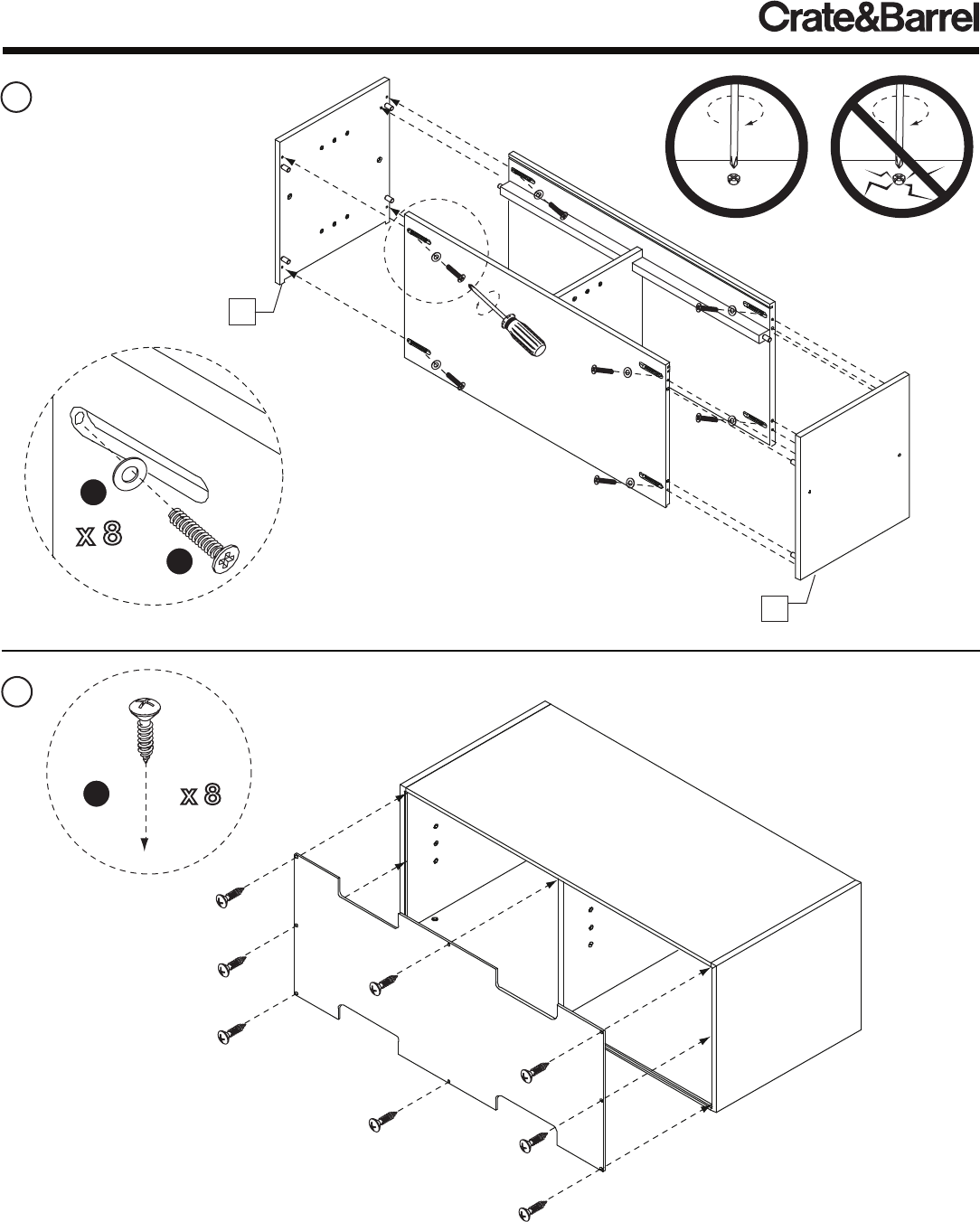 Crate&Barrel

x 8

x 8