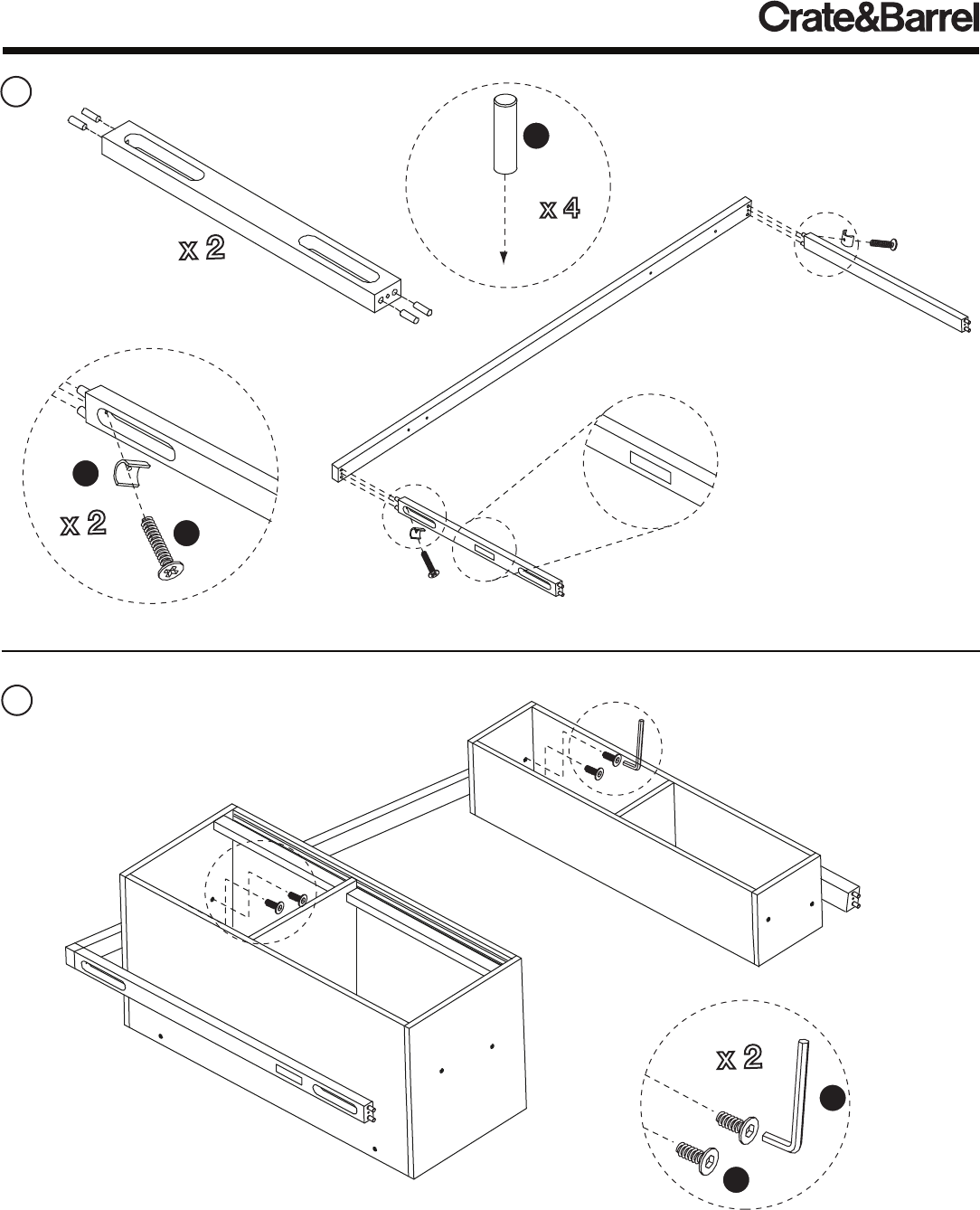 Crate&Barrel

x 2

x 4

x 2

x 2