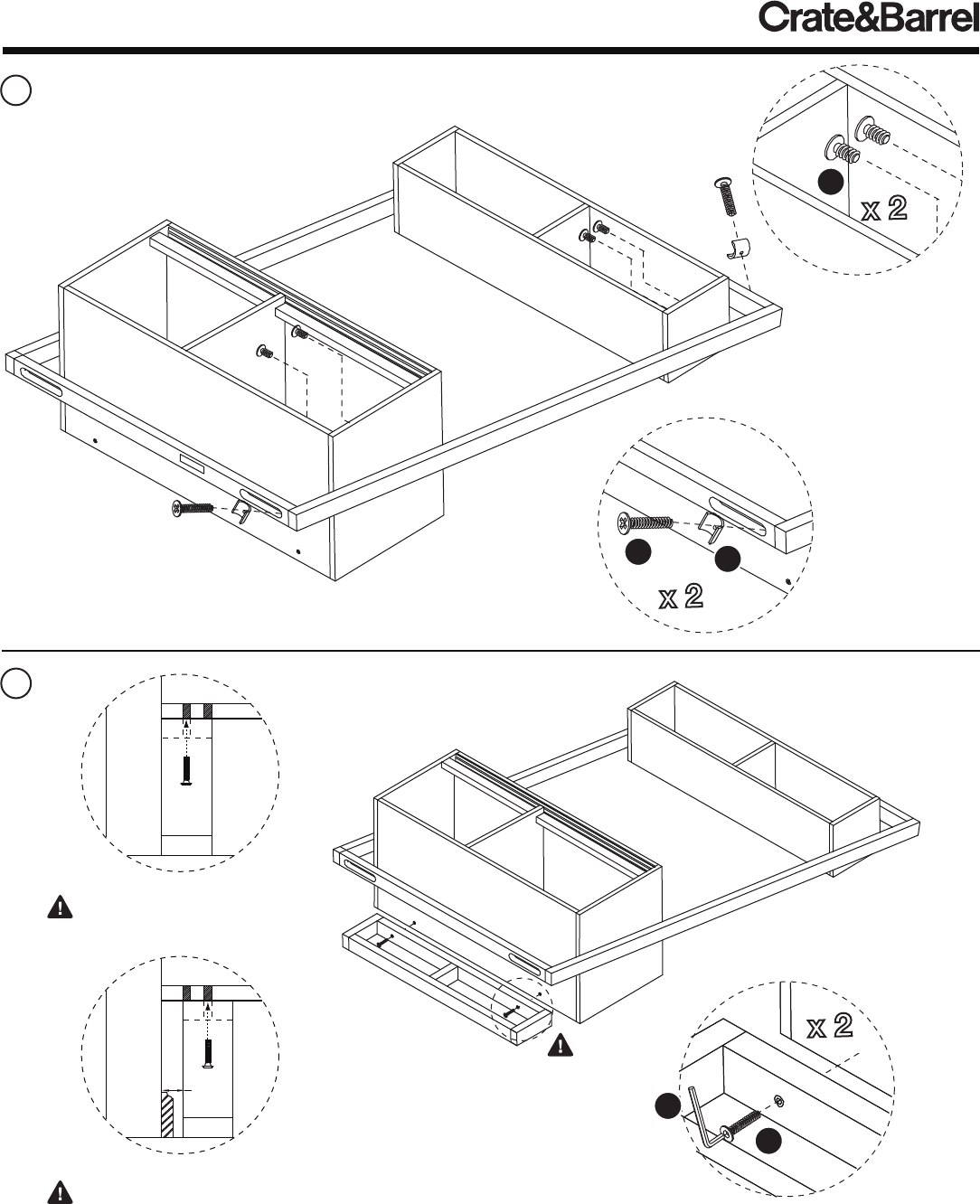 Crate&Barrel

x 2

x 2

x 2