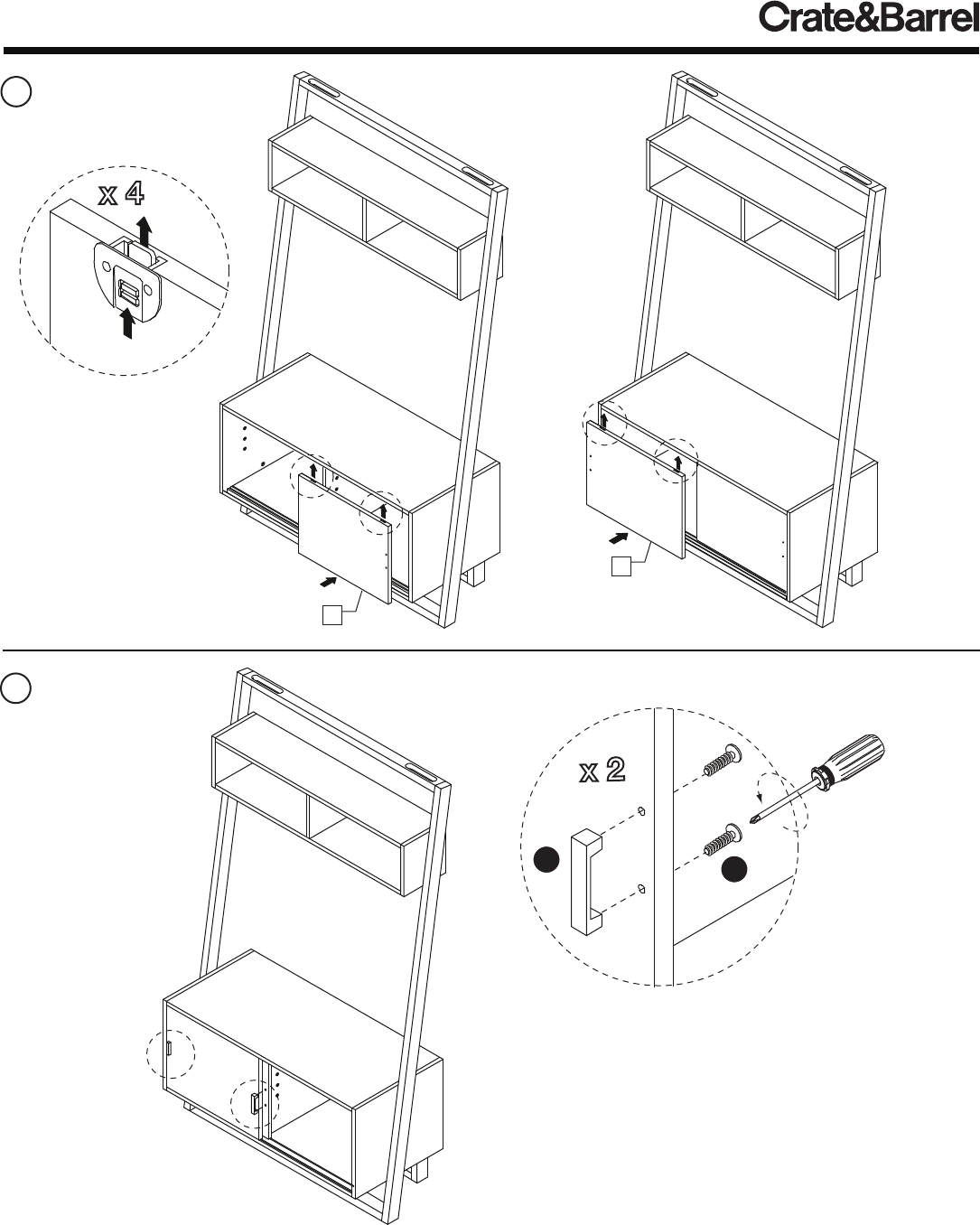 Crate&Barrel

x 4

x 2