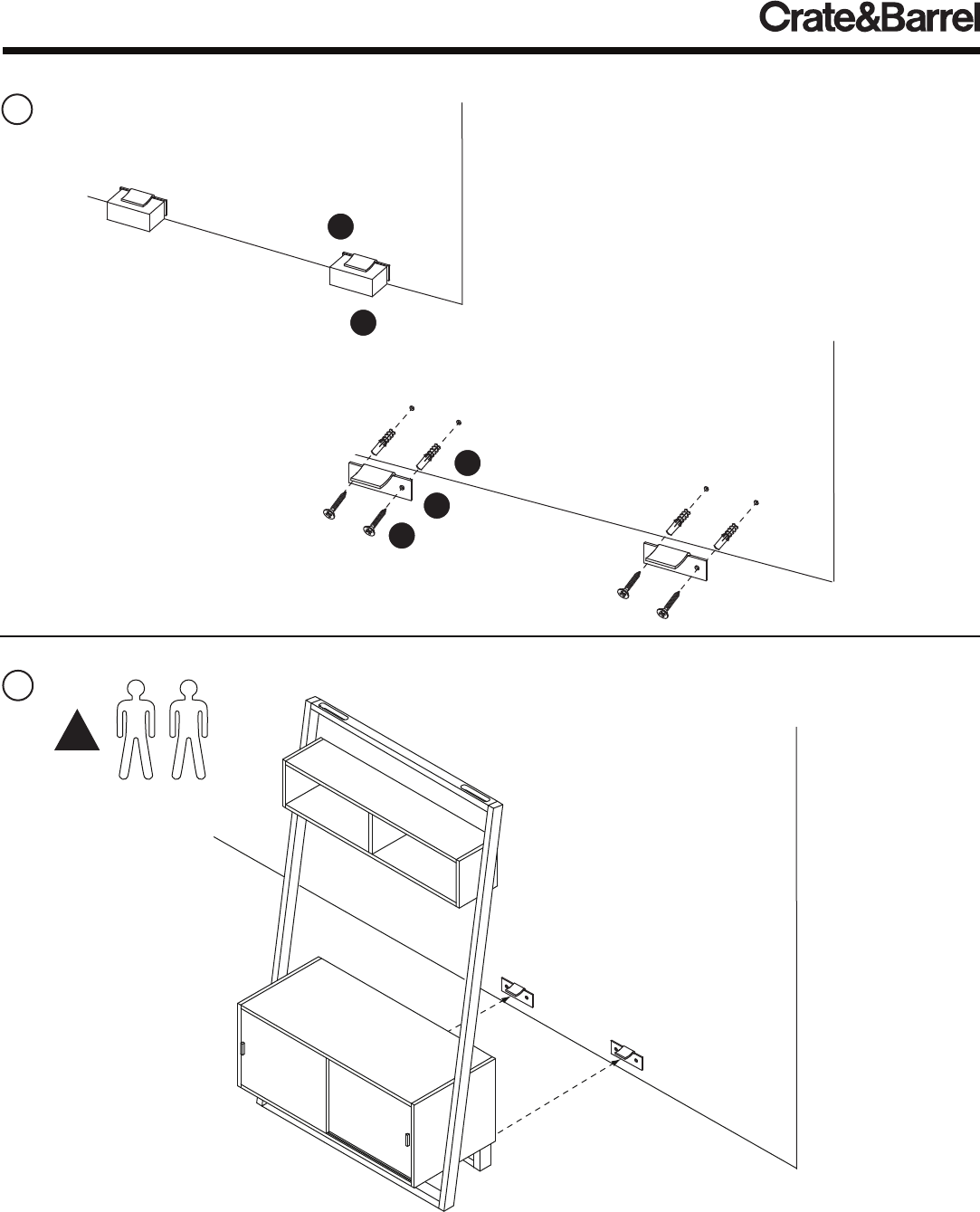 Crate&Barrel