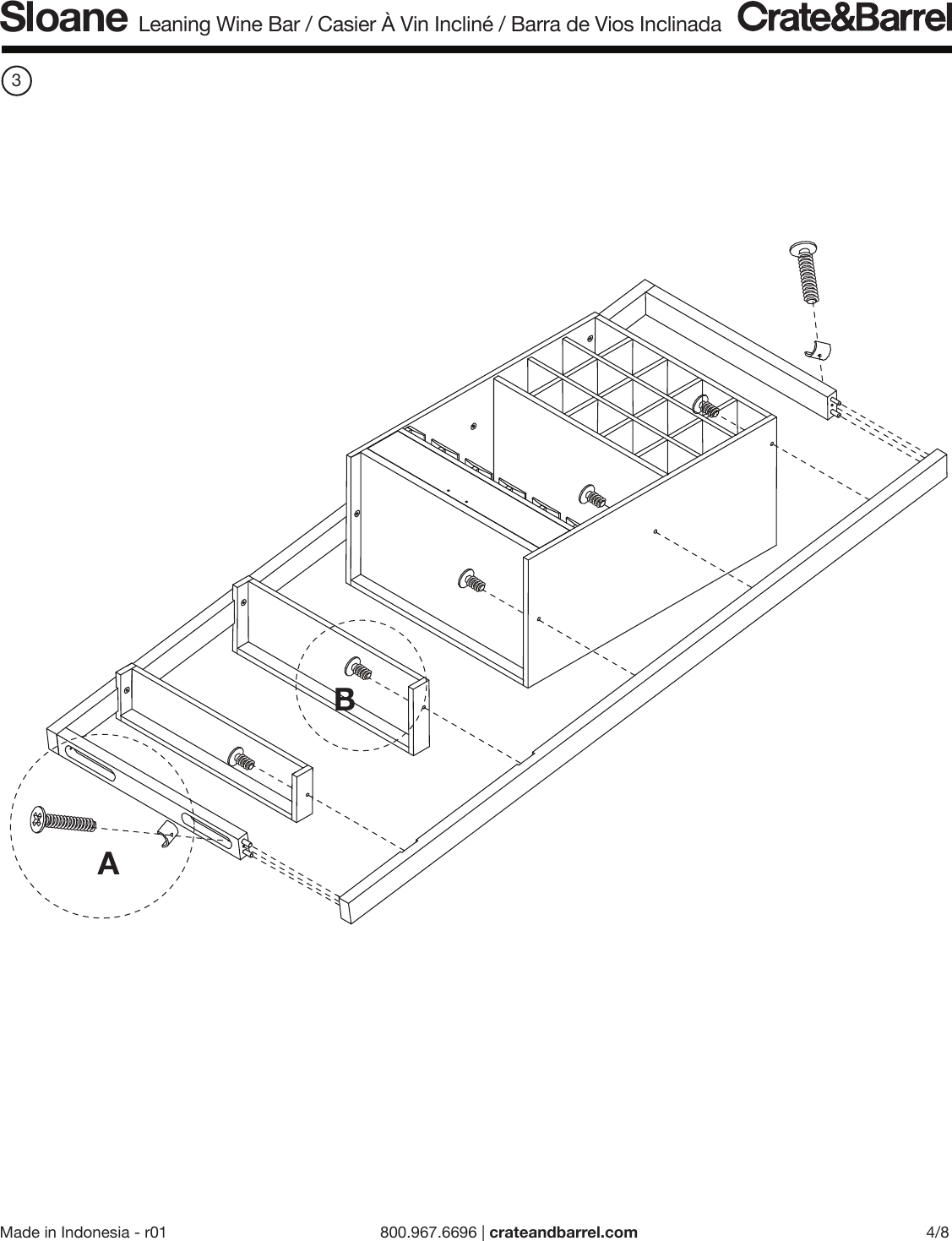 Sloane Leaning Wine Bar / Casier À Vin Incliné / Barra de Vios Inclinada Crate&Barrel

3

B

A

Made in Indonesia - r01 800.967.6696 | crateandbarrel.com 4/8